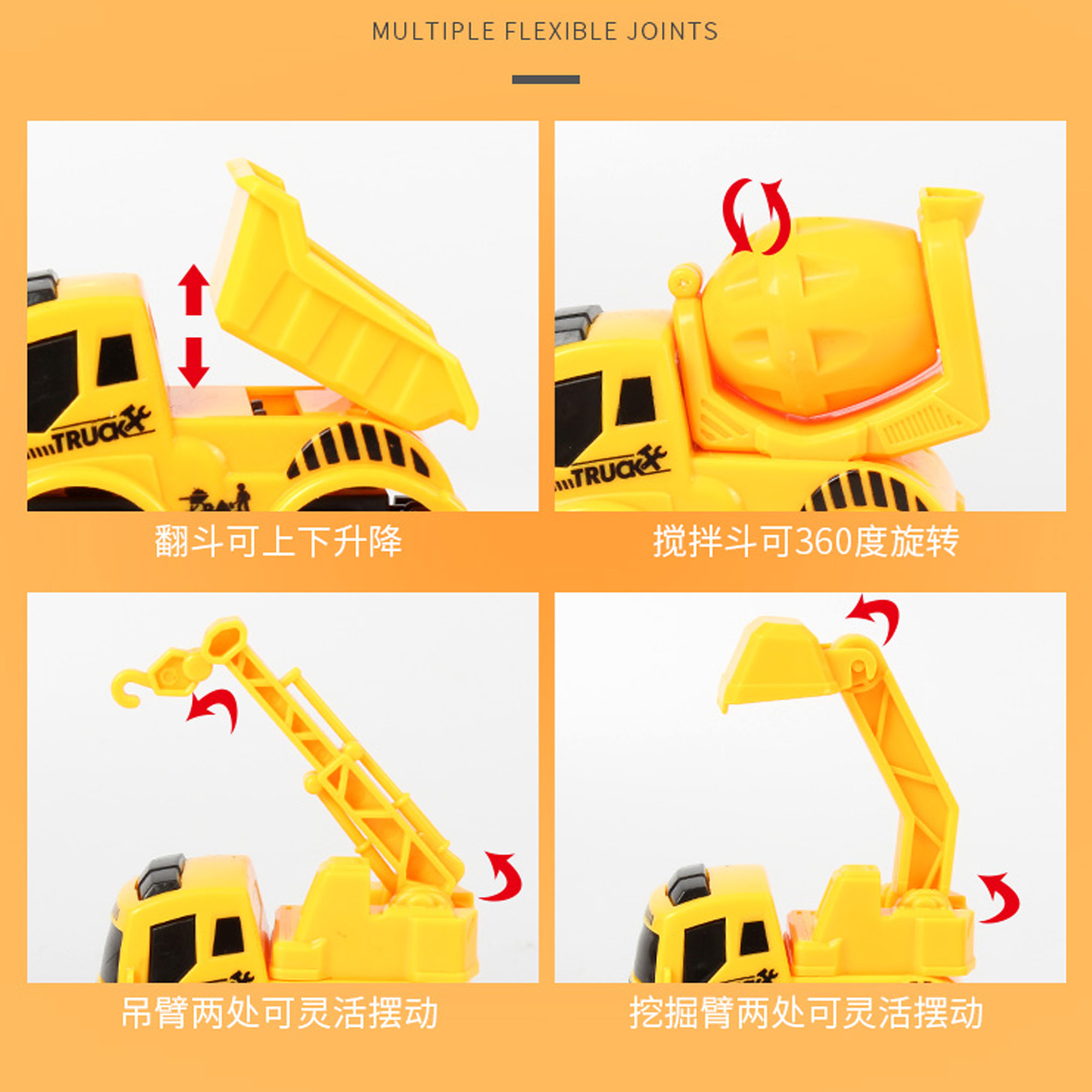 MULTIPLE FLEXIBLE JOINTS

TRUCK

翻斗可上下升降

TRUCK

搅拌斗可360度旋转

吊臂两处可灵活摆动

挖掘臂两处可灵活摆动