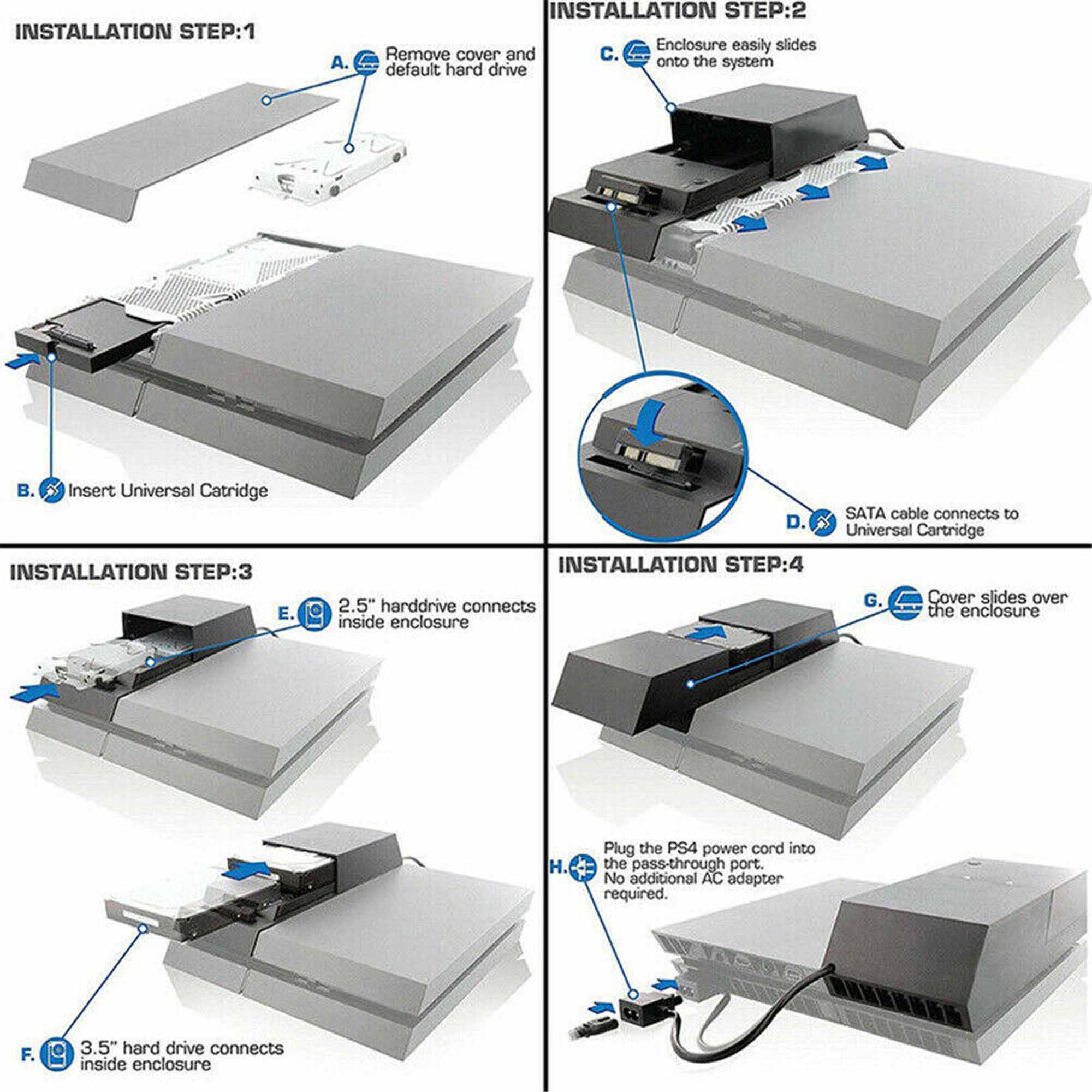 INSTALLATION STEP:1

A. Remove cover and default hard drive

B. Insert Universal Catridge

INSTALLATION STEP:2

C. Enclosure easily slides onto the system

D. SATA cable connects to Universal Cartridge

INSTALLATION STEP:3

E. 2.5" harddrive connects inside enclosure

F. 3.5" hard drive connects inside enclosure

INSTALLATION STEP:4

G. Cover slides over the enclosure

H. Plug the PS4 power cord into the pass-through port. No additional AC adapter required.