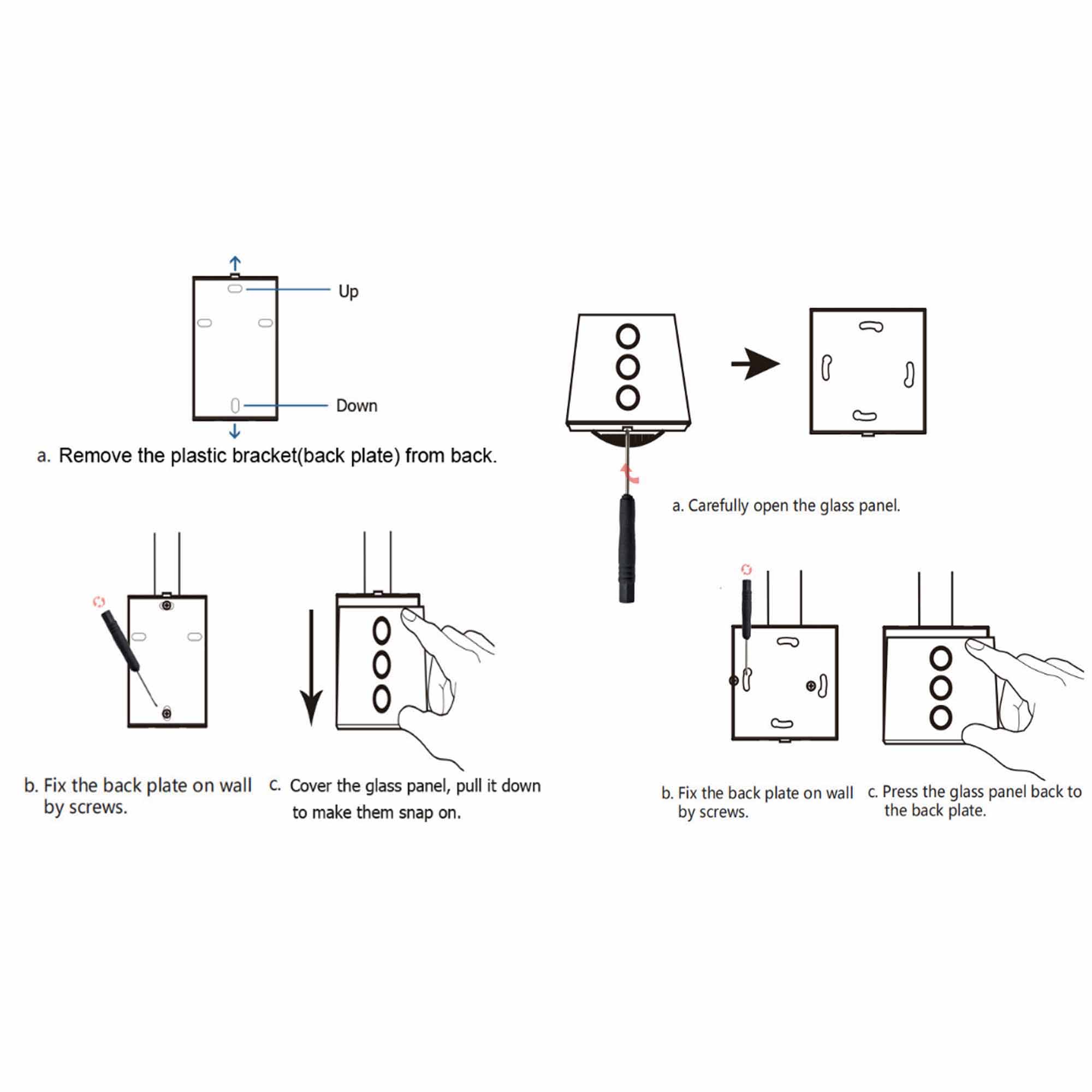 Up

Down

a. Remove the plastic bracket(back plate) from back.

b. Fix the back plate on wall by screws.

c. Cover the glass panel, pull it down to make them snap on.

a. Carefully open the glass panel.

b. Fix the back plate on wall by screws.

c. Press the glass panel back to the back plate.