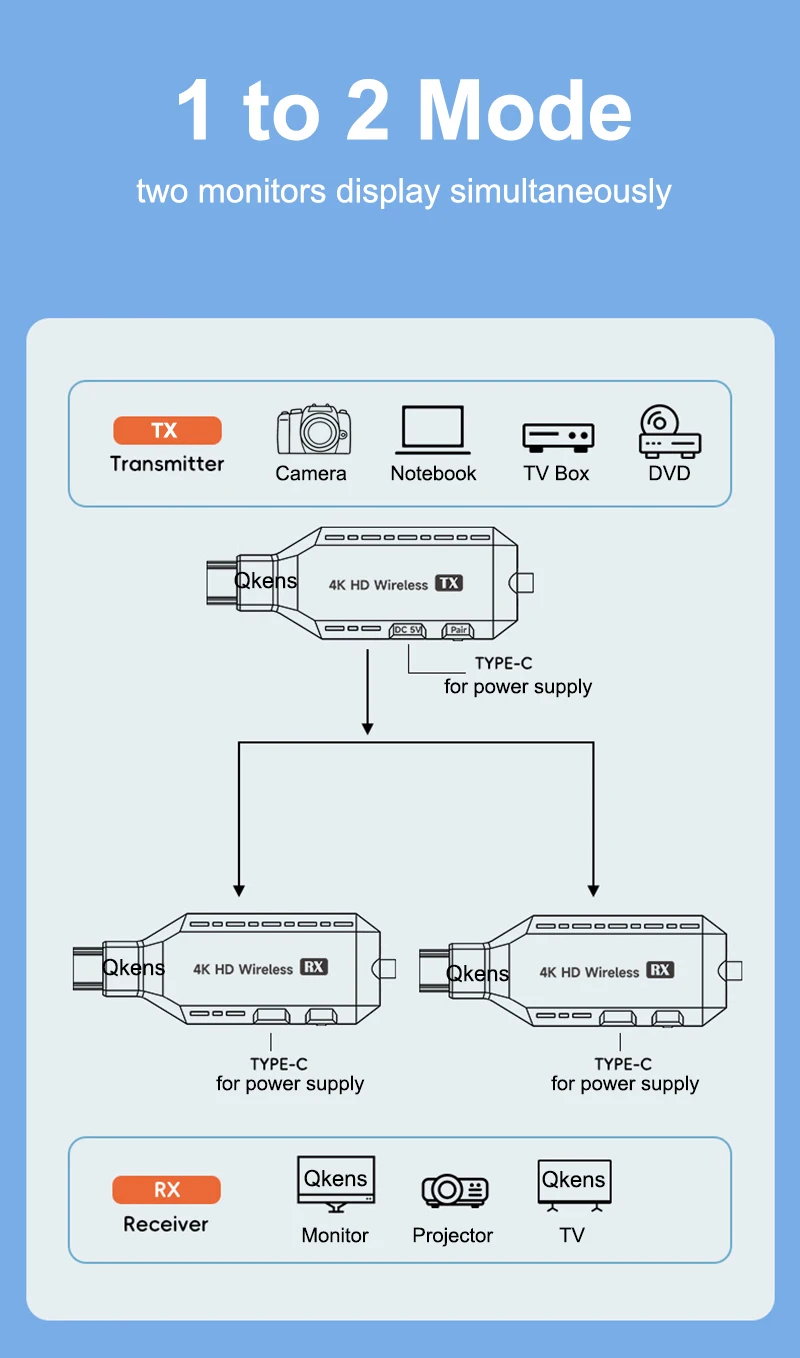 1 to 2 Mode

two monitors display simultaneously

TX
Transmitter

Camera

Notebook

TV Box

DVD

Qkens

4K HD Wireless TX

DC 5V

Pair

TYPE-C
for power supply

Qkens

4K HD Wireless RX

TYPE-C
for power supply

Qkens

4K HD Wireless RX

TYPE-C
for power supply

RX
Receiver

Qkens

Monitor

Projector

Qkens

TV