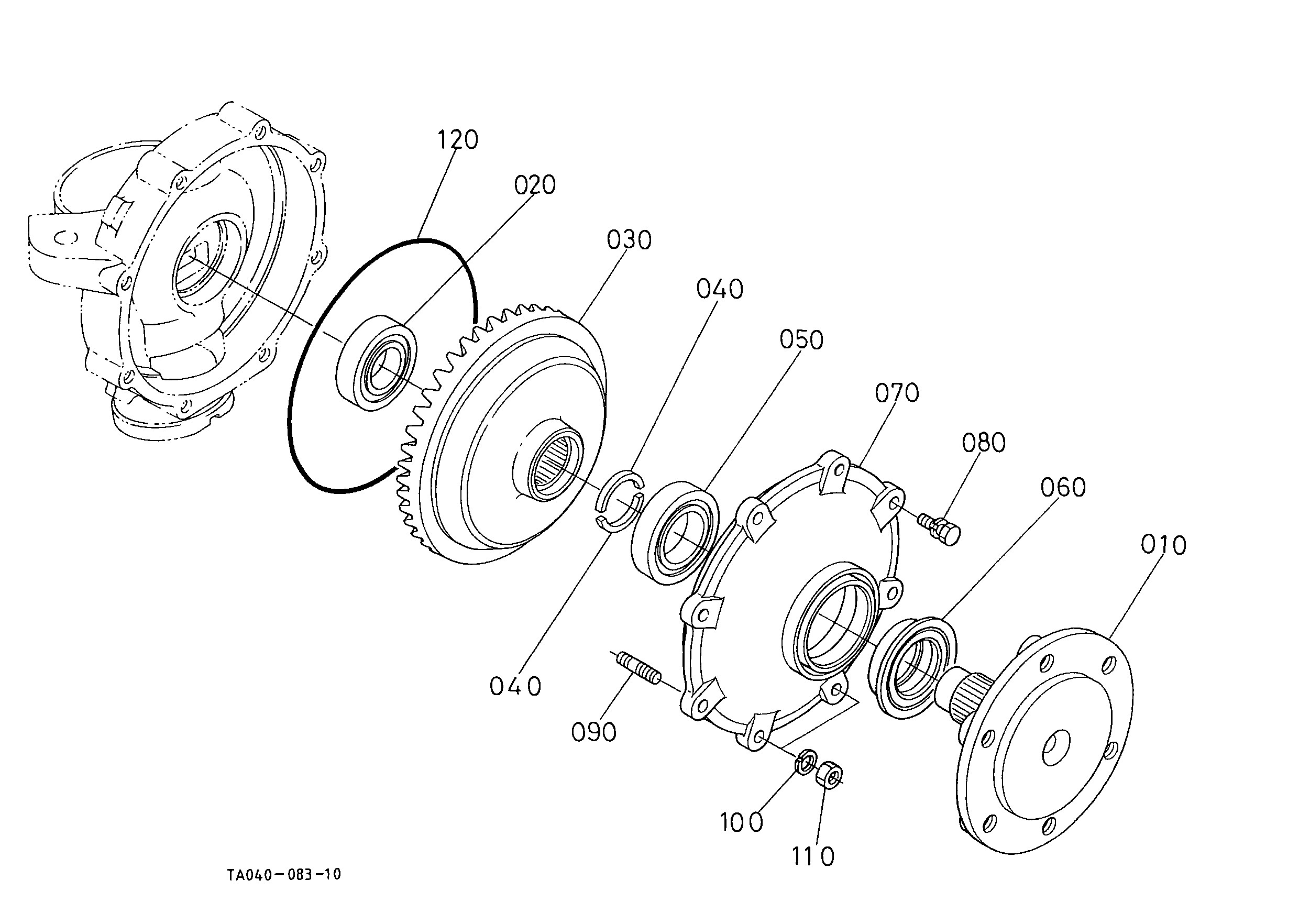 120
020
030
040
050
070
080
060
010
040
090
100
110
TA040－083－10