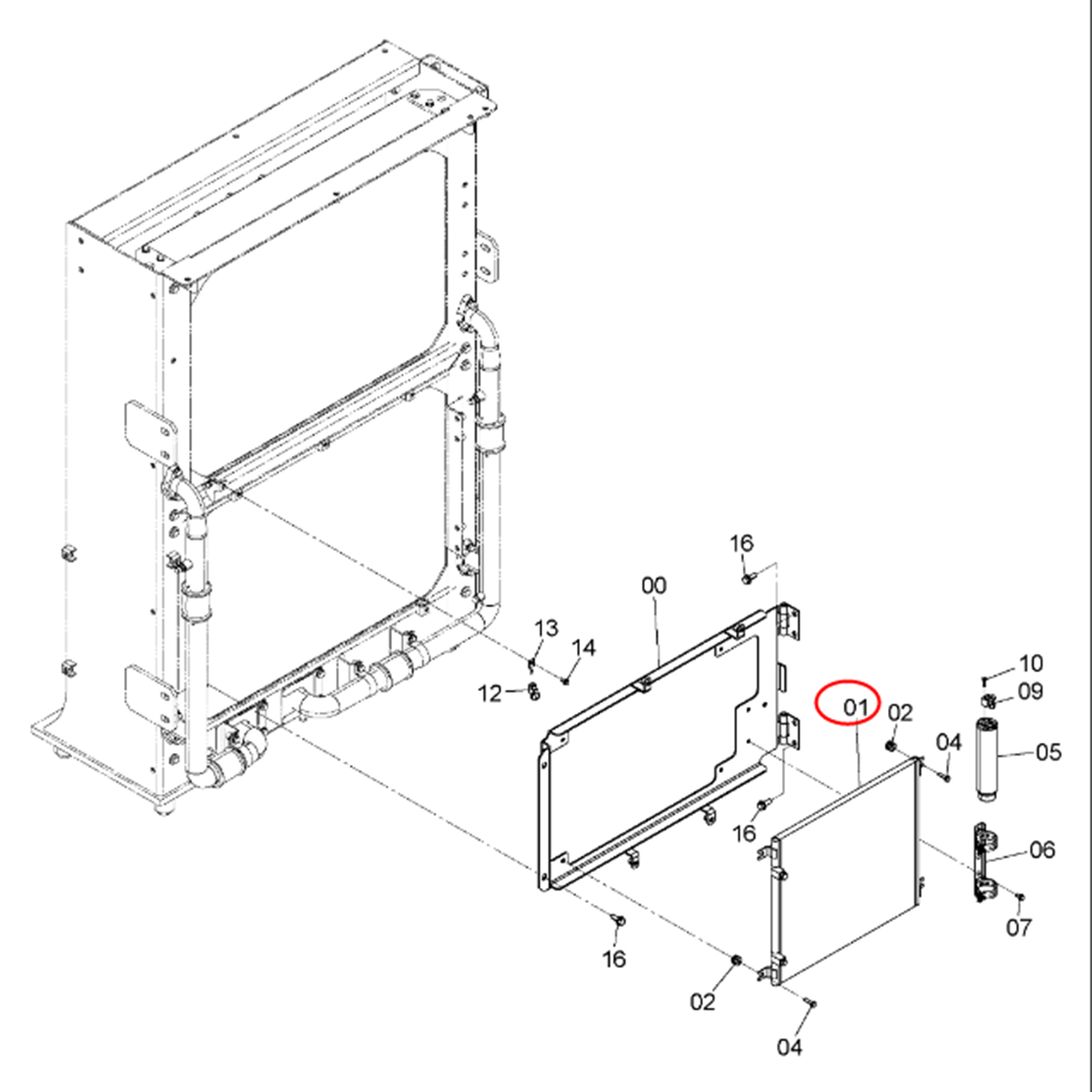 16
00
13
14
12
10
09
01
02
04
05
16
06
07
16
02
04