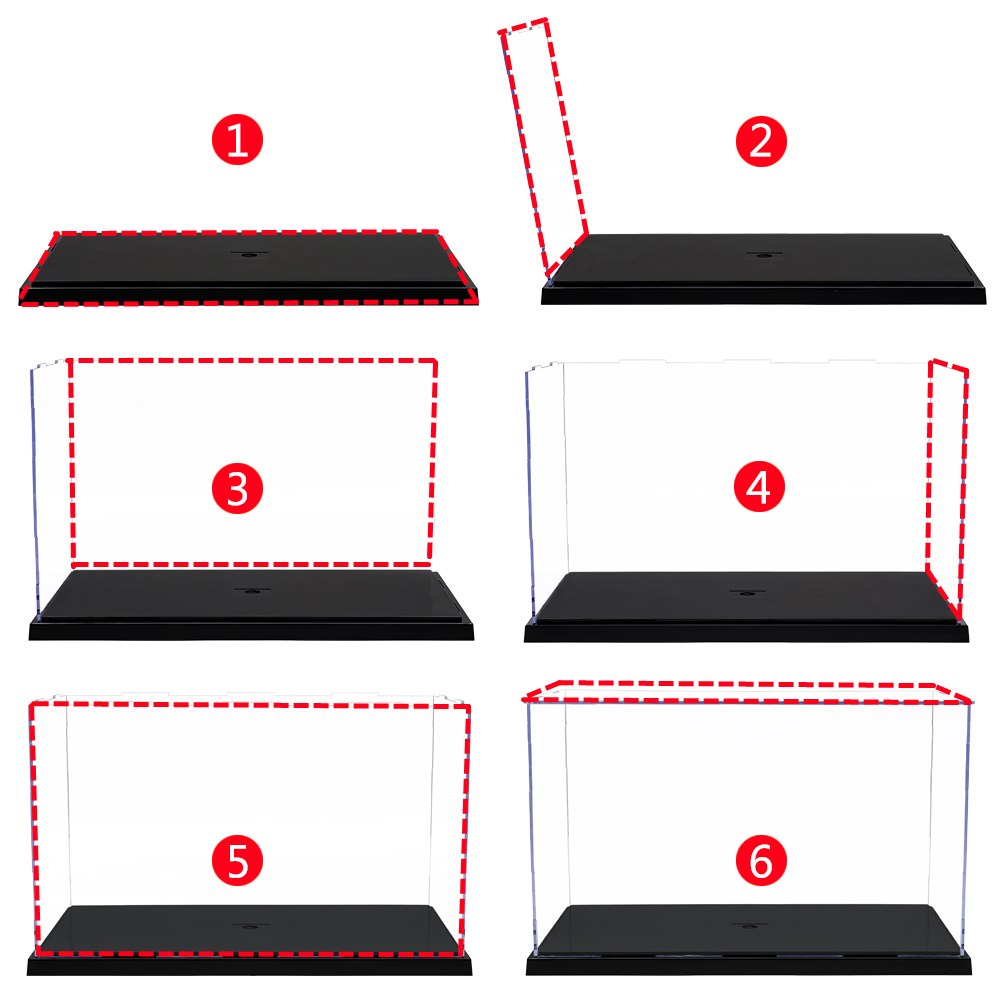 1
2
3
4
5
6