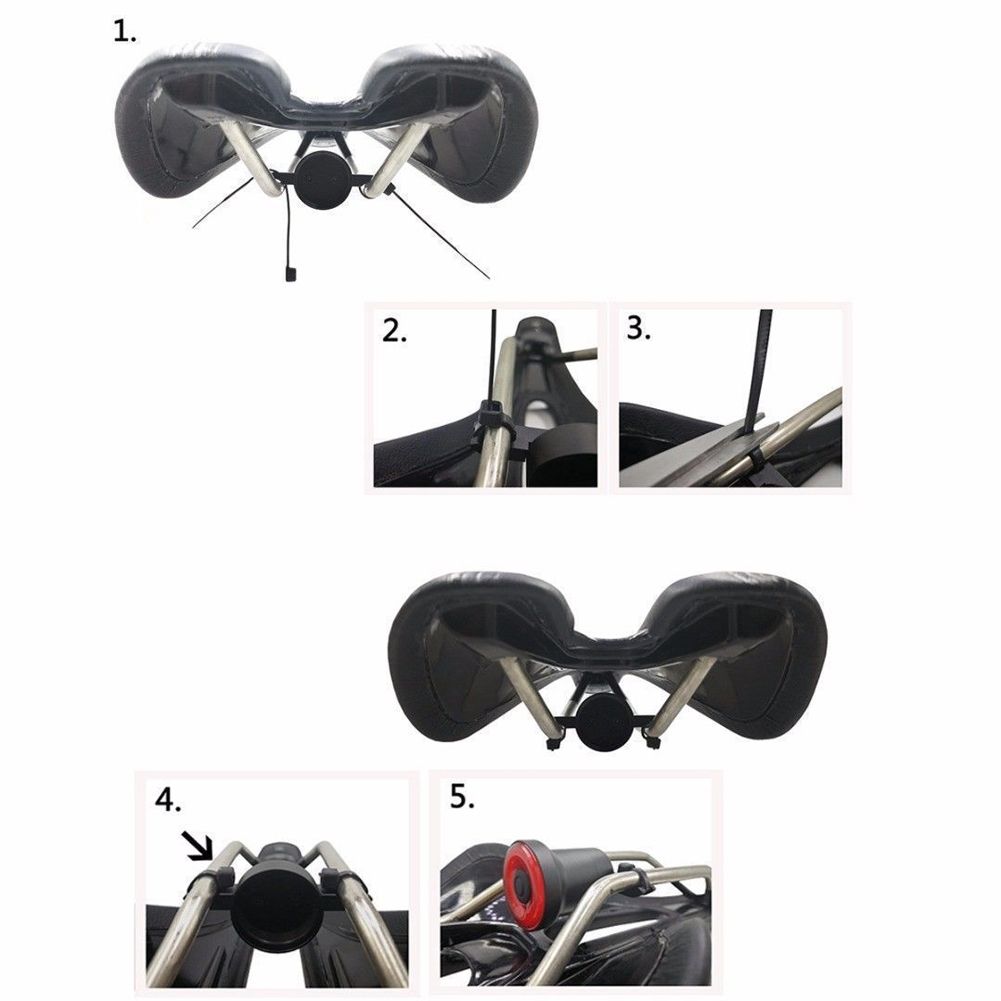 1.

2.

3.

4.

5.