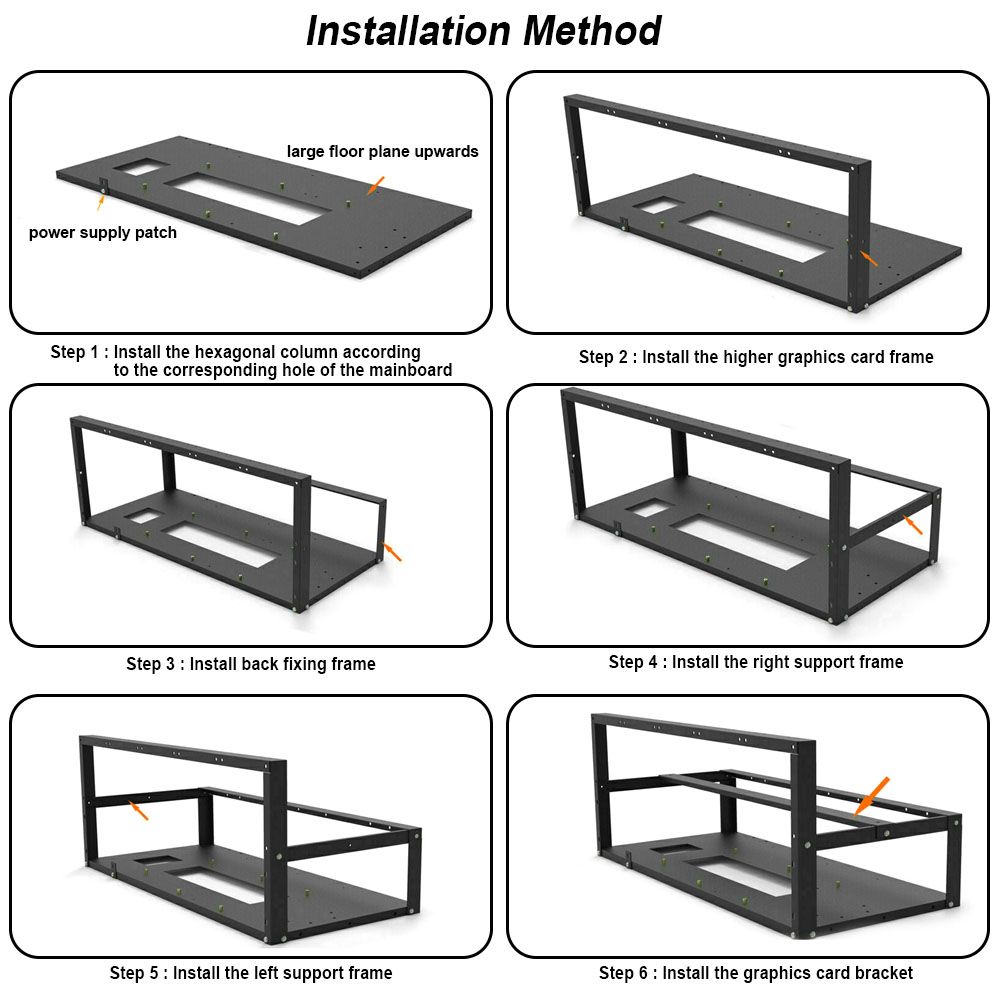 Installation Method

large floor plane upwards

power supply patch

Step 1 : Install the hexagonal column according to the corresponding hole of the mainboard

Step 2 : Install the higher graphics card frame

Step 3 : Install back fixing frame

Step 4 : Install the right support frame

Step 5 : Install the left support frame

Step 6 : Install the graphics card bracket