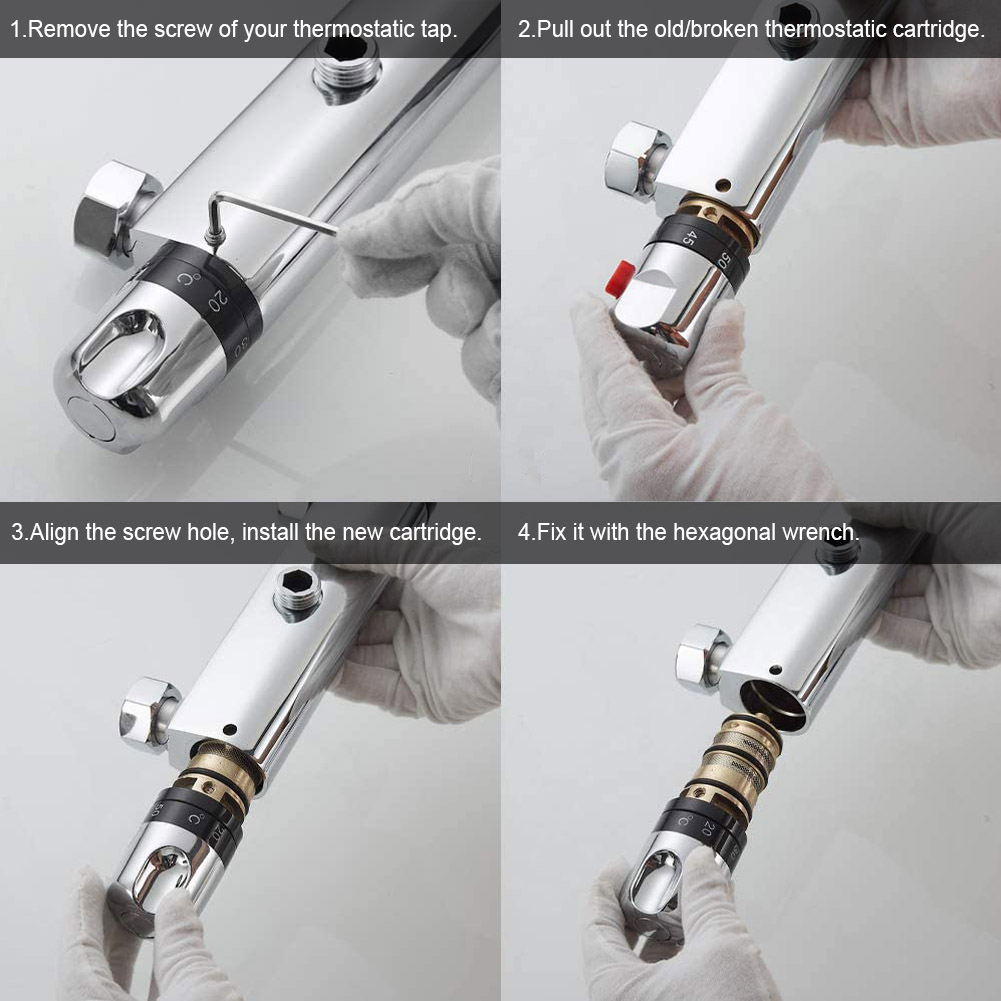 1.Remove the screw of your thermostatic tap.

°C 20

2.Pull out the old/broken thermostatic cartridge.

45 50

3.Align the screw hole, install the new cartridge.

°C

4.Fix it with the hexagonal wrench.

°C 20