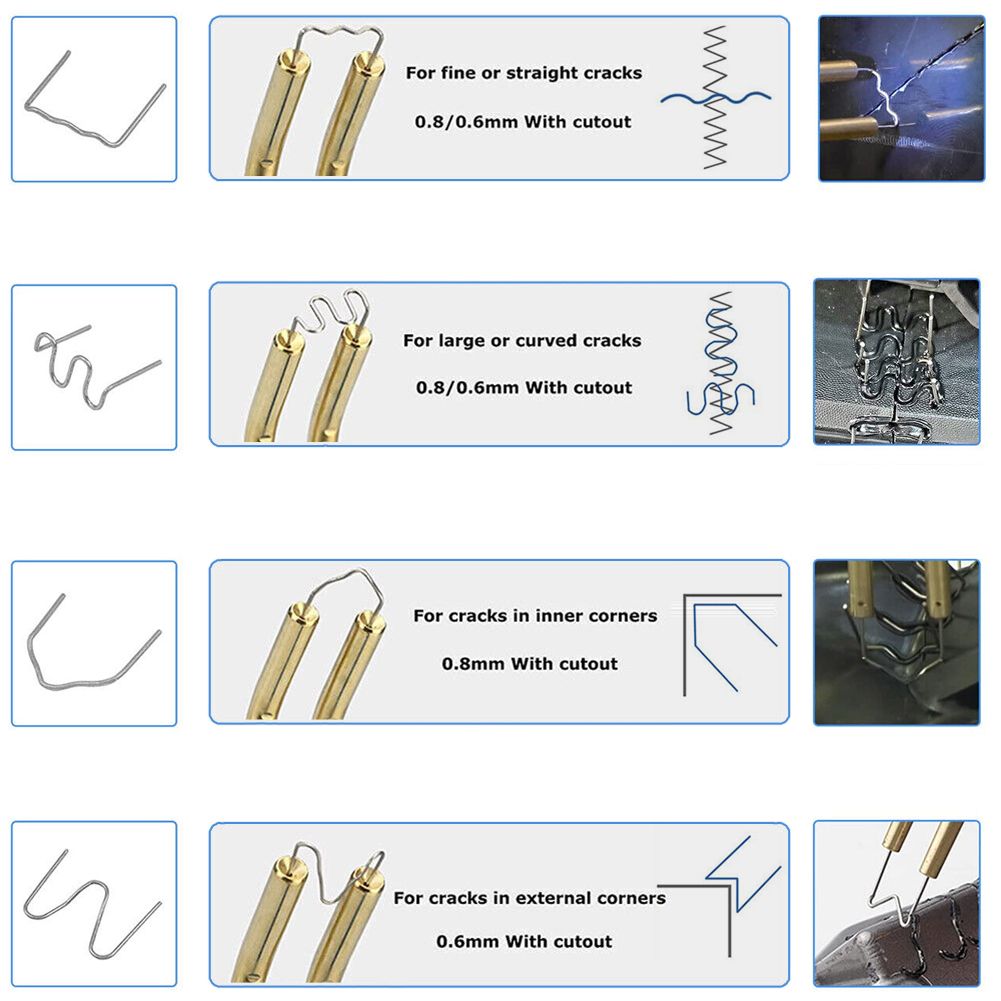 For fine or straight cracks

0.8/0.6mm With cutout

For large or curved cracks

0.8/0.6mm With cutout

For cracks in inner corners

0.8mm With cutout

For cracks in external corners

0.6mm With cutout