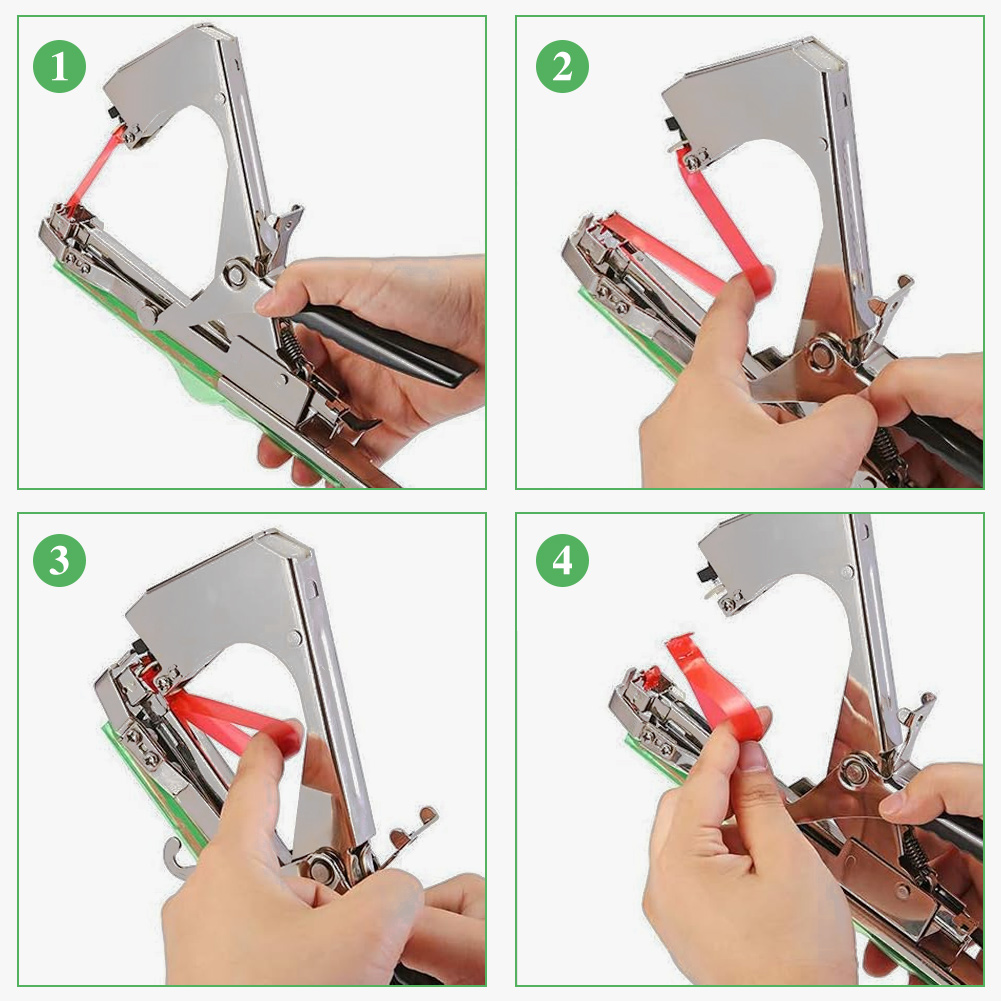 1

2

3

4