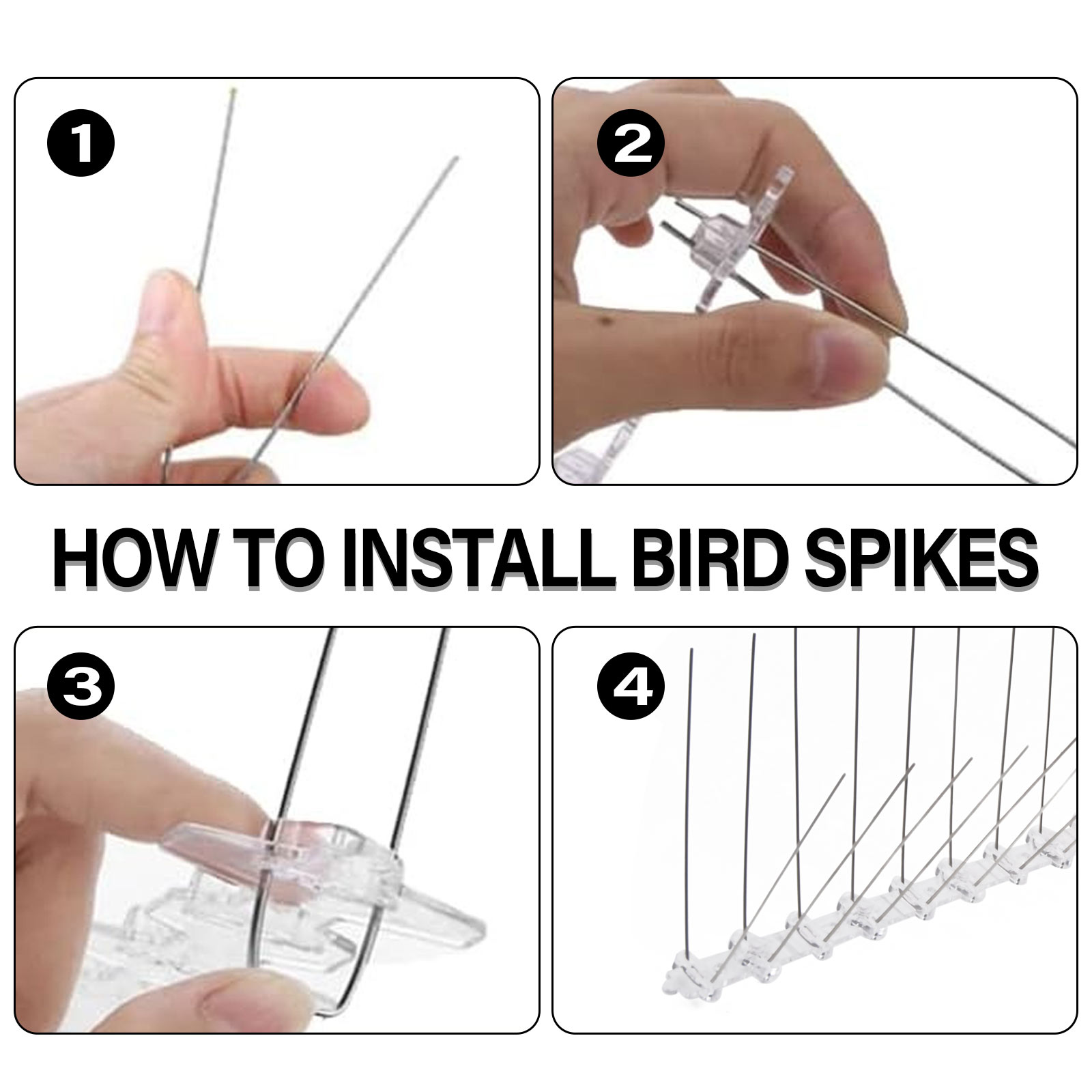 1

2

HOW TO INSTALL BIRD SPIKES

3

4