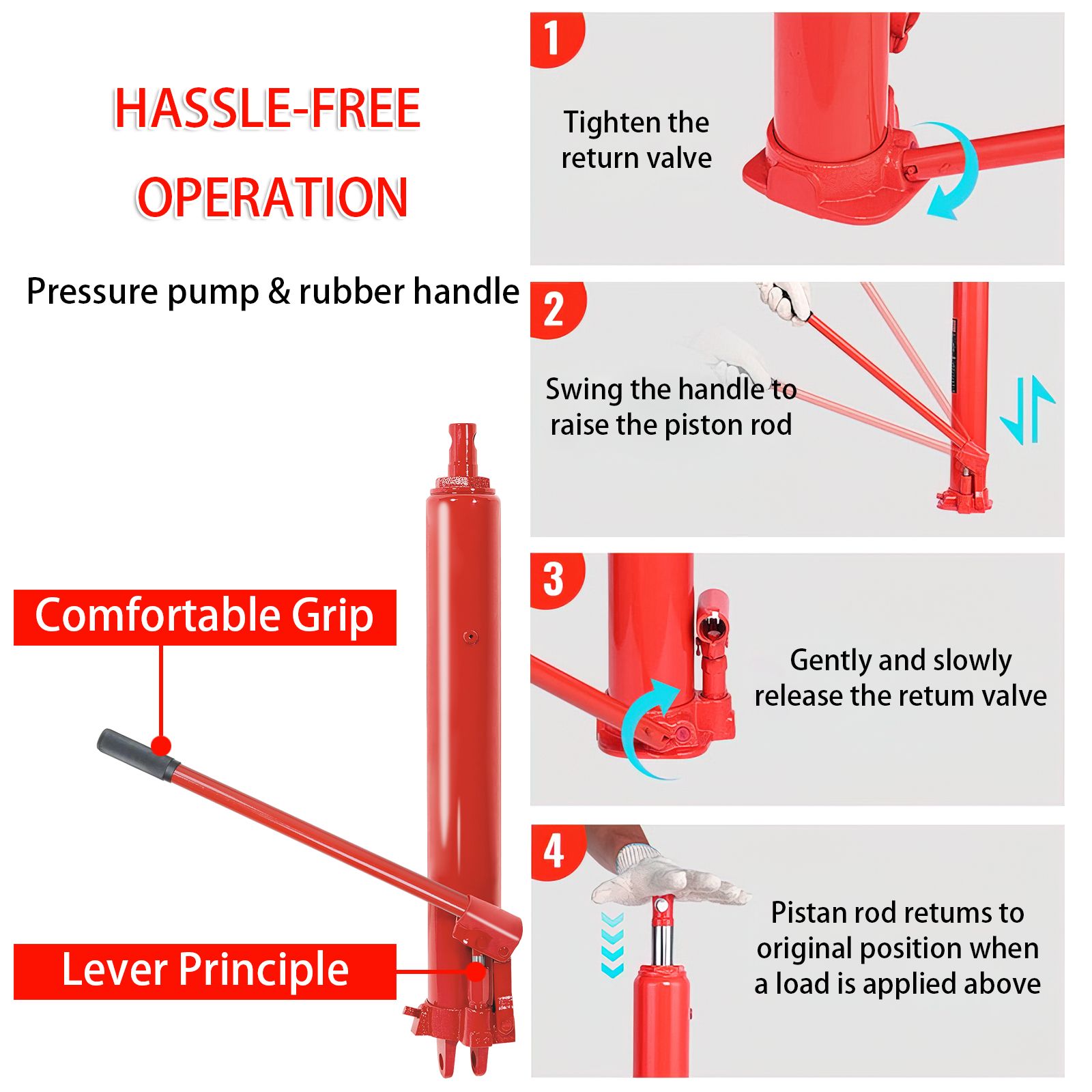 HASSLE-FREE OPERATION

Pressure pump & rubber handle

Comfortable Grip

Lever Principle

1

Tighten the return valve

2

Swing the handle to raise the piston rod

3

Gently and slowly release the retum valve

4

Pistan rod retums to original position when a load is applied above