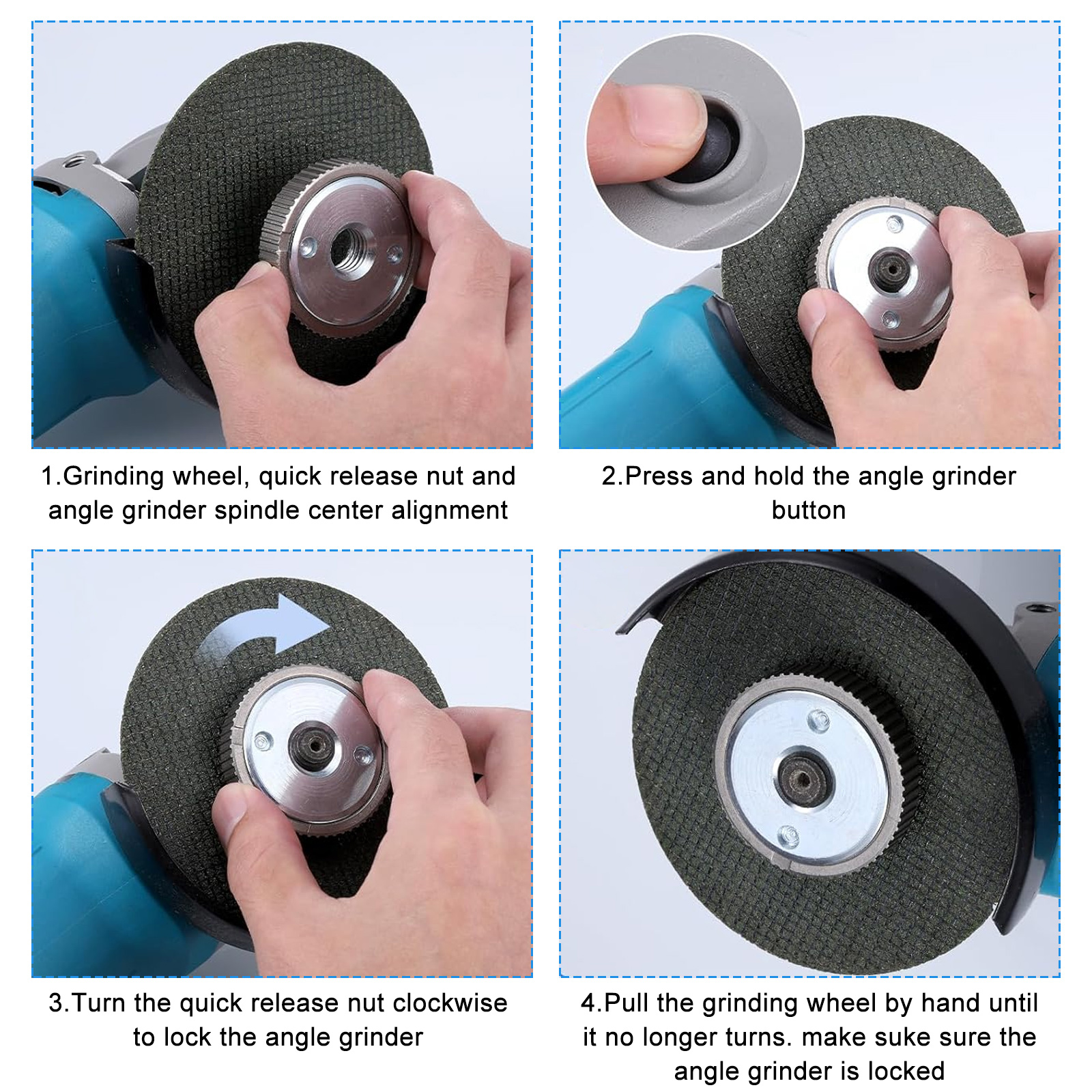 1.Grinding wheel, quick release nut and angle grinder spindle center alignment

2.Press and hold the angle grinder button

3.Turn the quick release nut clockwise to lock the angle grinder

4.Pull the grinding wheel by hand until it no longer turns. make suke sure the angle grinder is locked