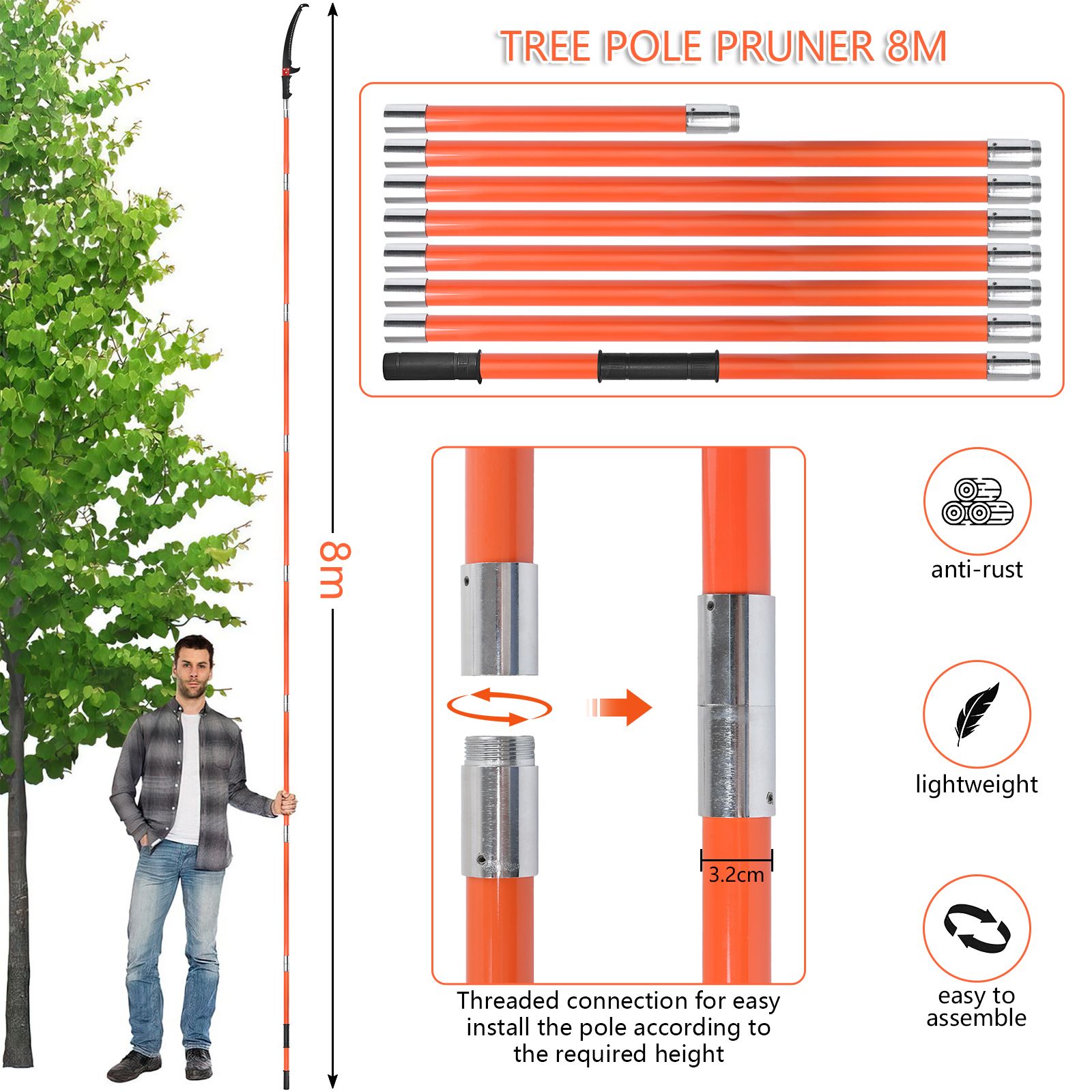 TREE POLE PRUNER 8M

8m

3.2cm

Threaded connection for easy install the pole according to the required height

anti-rust

lightweight

easy to assemble