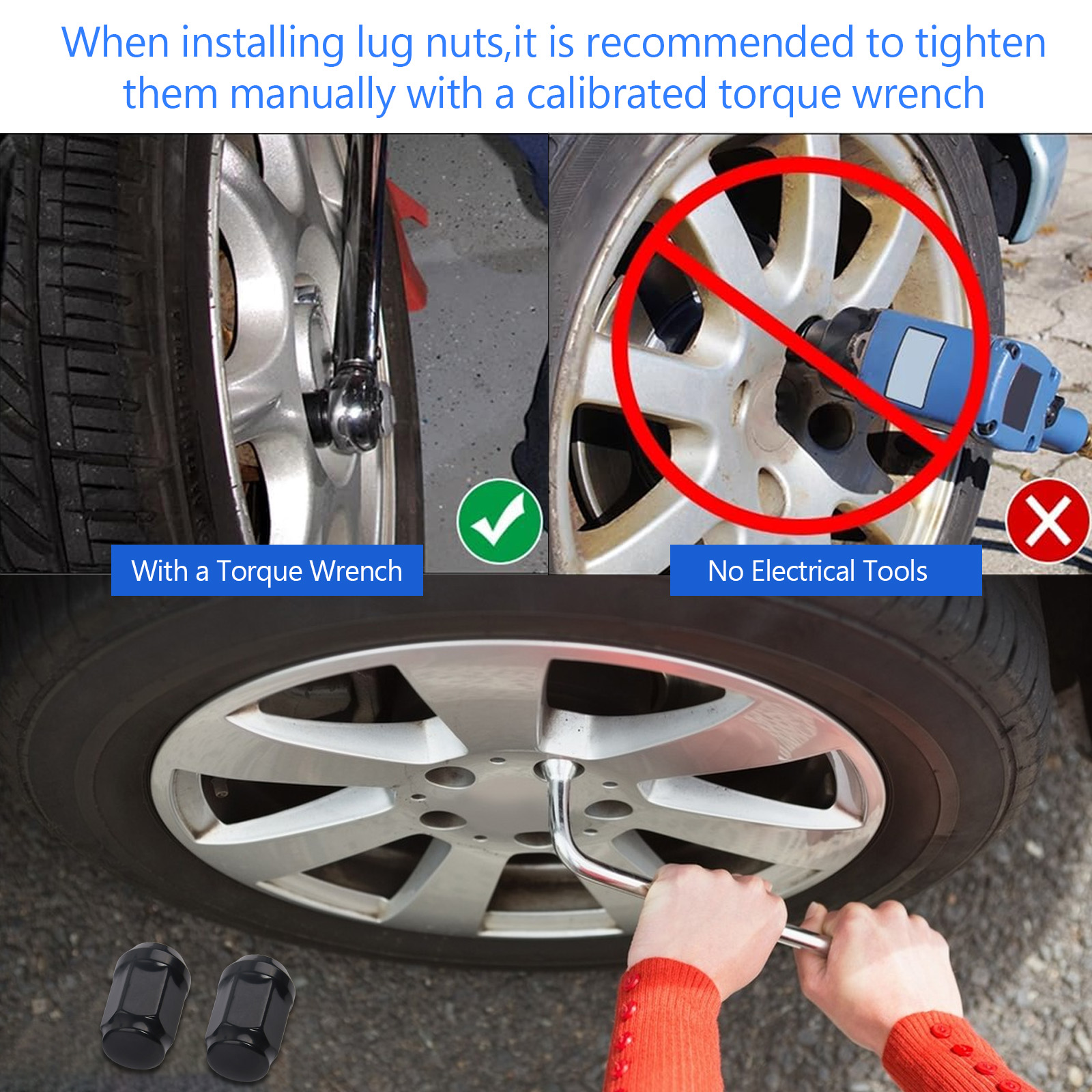 When installing lug nuts,it is recommended to tighten them manually with a calibrated torque wrench

With a Torque Wrench

No Electrical Tools