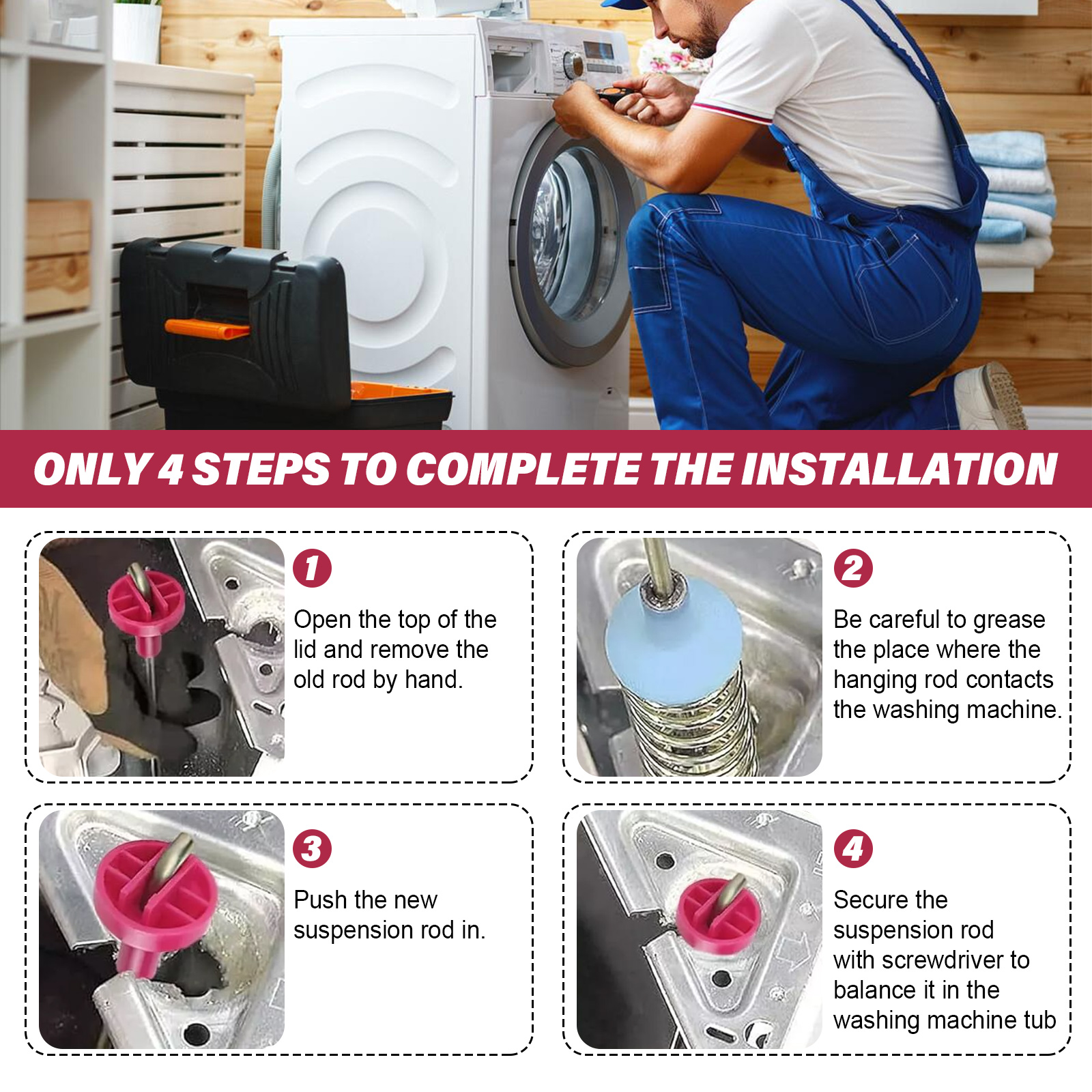 ONLY 4 STEPS TO COMPLETE THE INSTALLATION

1

Open the top of the lid and remove the old rod by hand.

2

Be careful to grease the place where the hanging rod contacts the washing machine.

3

Push the new suspension rod in.

4

Secure the suspension rod with screwdriver to balance it in the washing machine tub