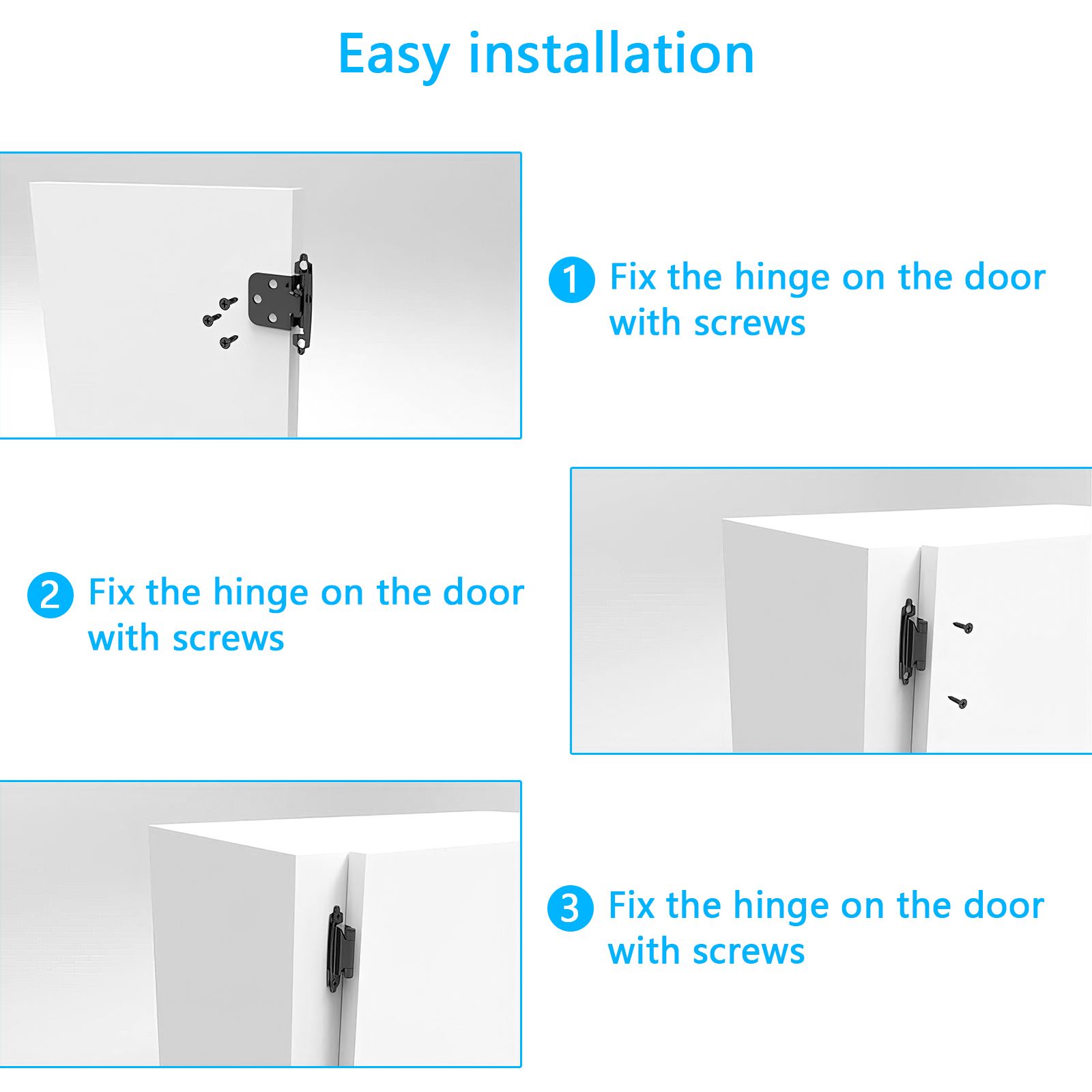 Easy installation

1 Fix the hinge on the door with screws

2 Fix the hinge on the door with screws

3 Fix the hinge on the door with screws