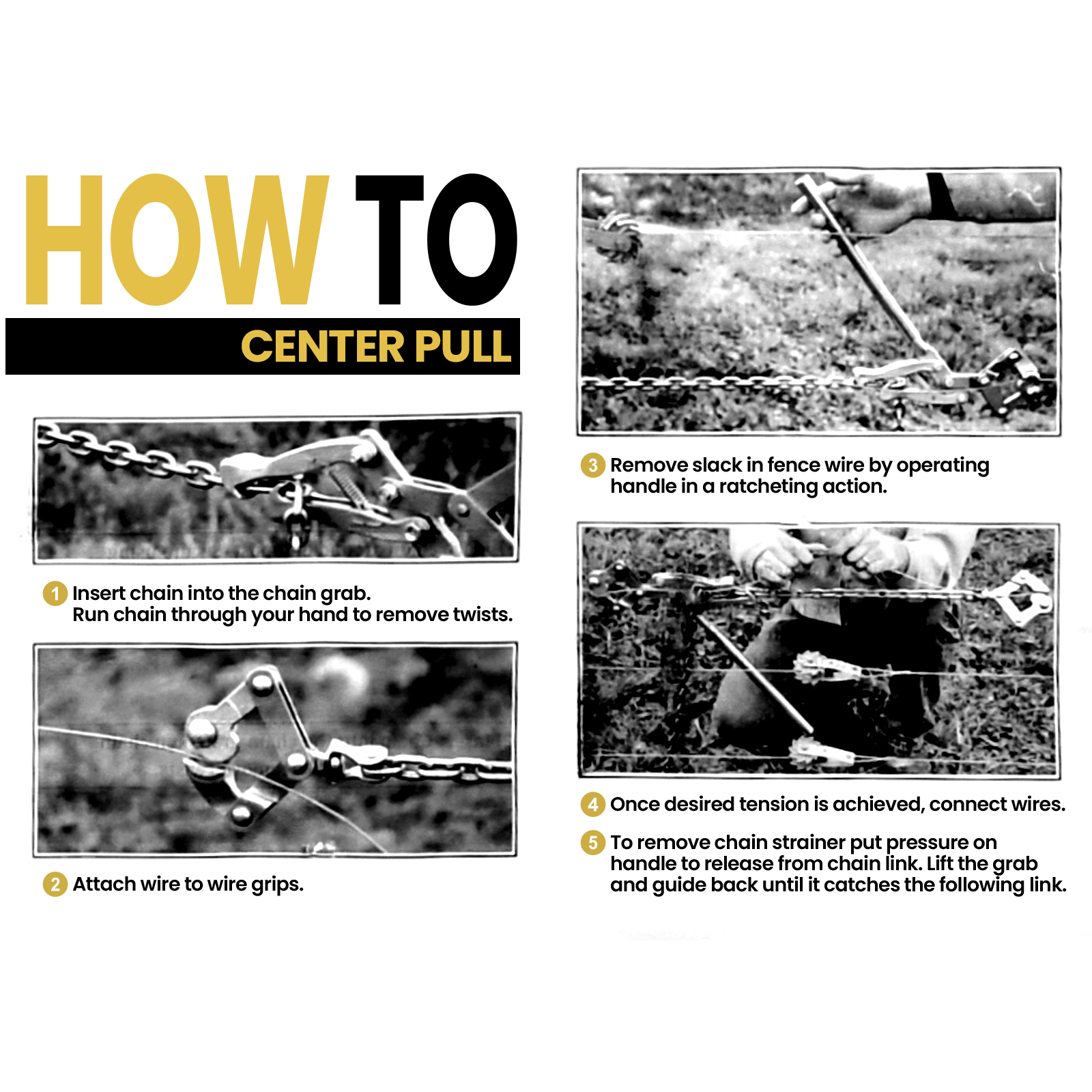 HOW TO

CENTER PULL

1 Insert chain into the chain grab. Run chain through your hand to remove twists.

2 Attach wire to wire grips.

3 Remove slack in fence wire by operating handle in a ratcheting action.

4 Once desired tension is achieved, connect wires.

5 To remove chain strainer put pressure on handle to release from chain link. Lift the grab and guide back until it catches the following link.