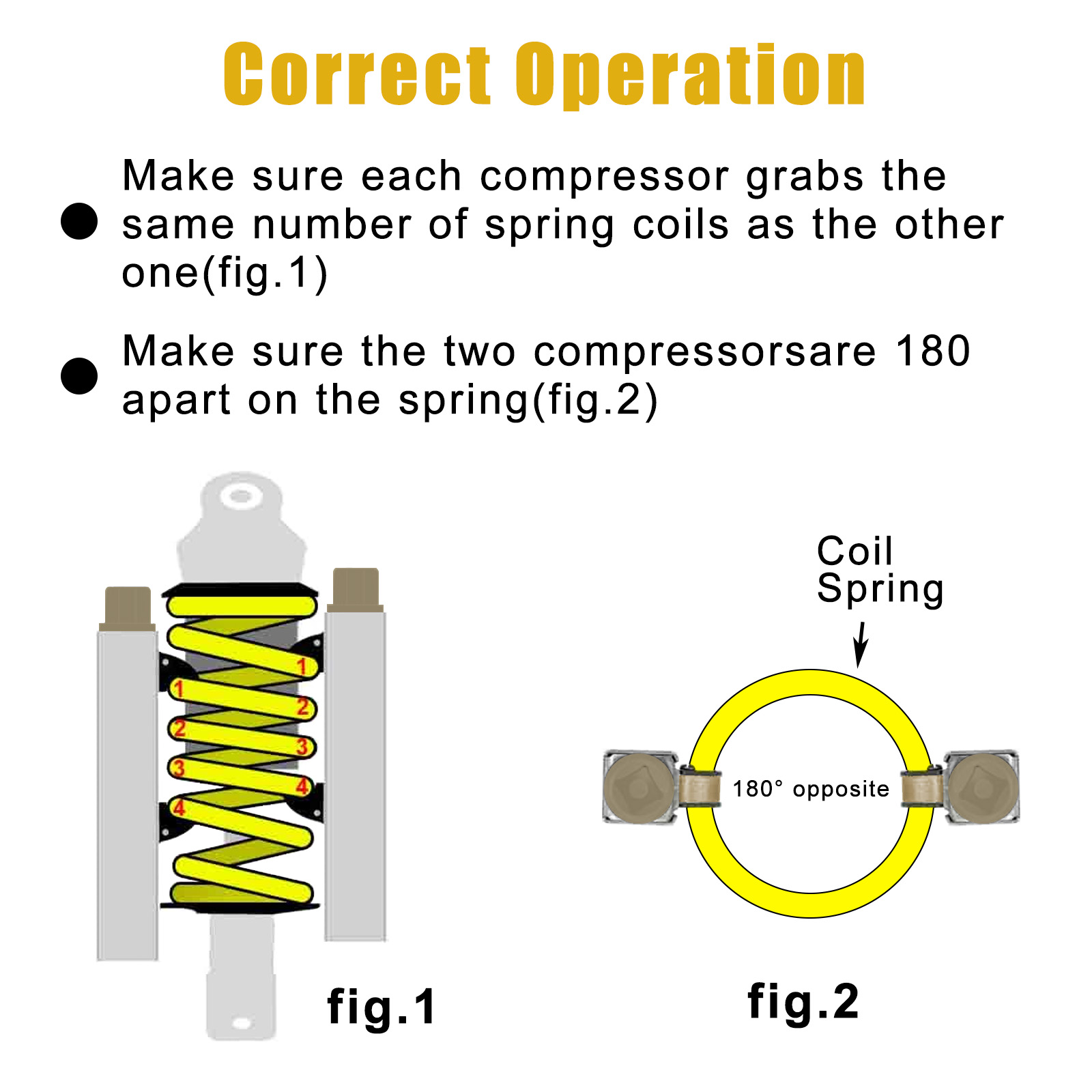 Correct Operation

● Make sure each compressor grabs the same number of spring coils as the other one(fig.1)

● Make sure the two compressorsare 180 apart on the spring(fig.2)

1 1 2 2 3 3 4 4

fig.1

Coil Spring

180° opposite

fig.2