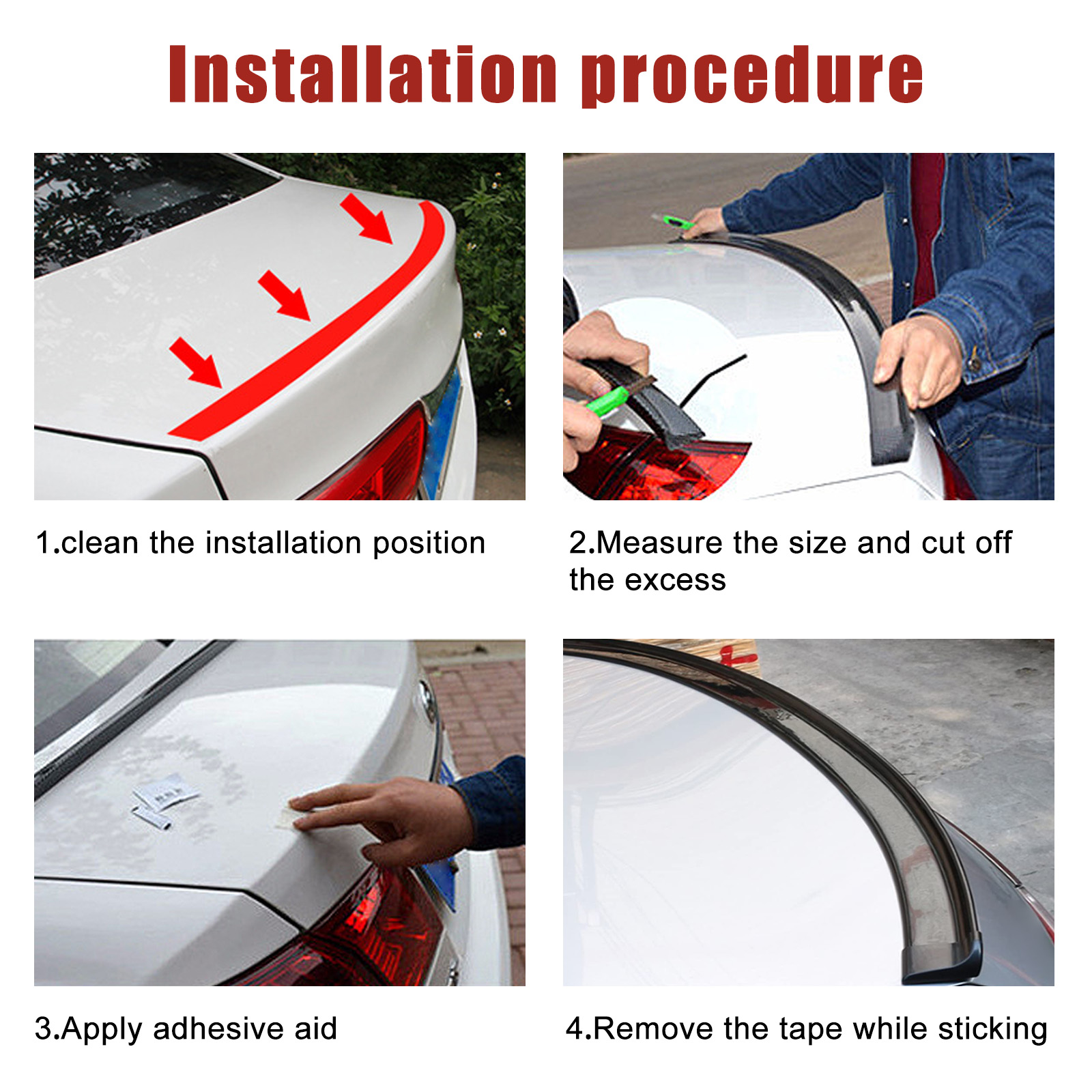 Installation procedure

1.clean the installation position

2.Measure the size and cut off the excess

3.Apply adhesive aid

4.Remove the tape while sticking