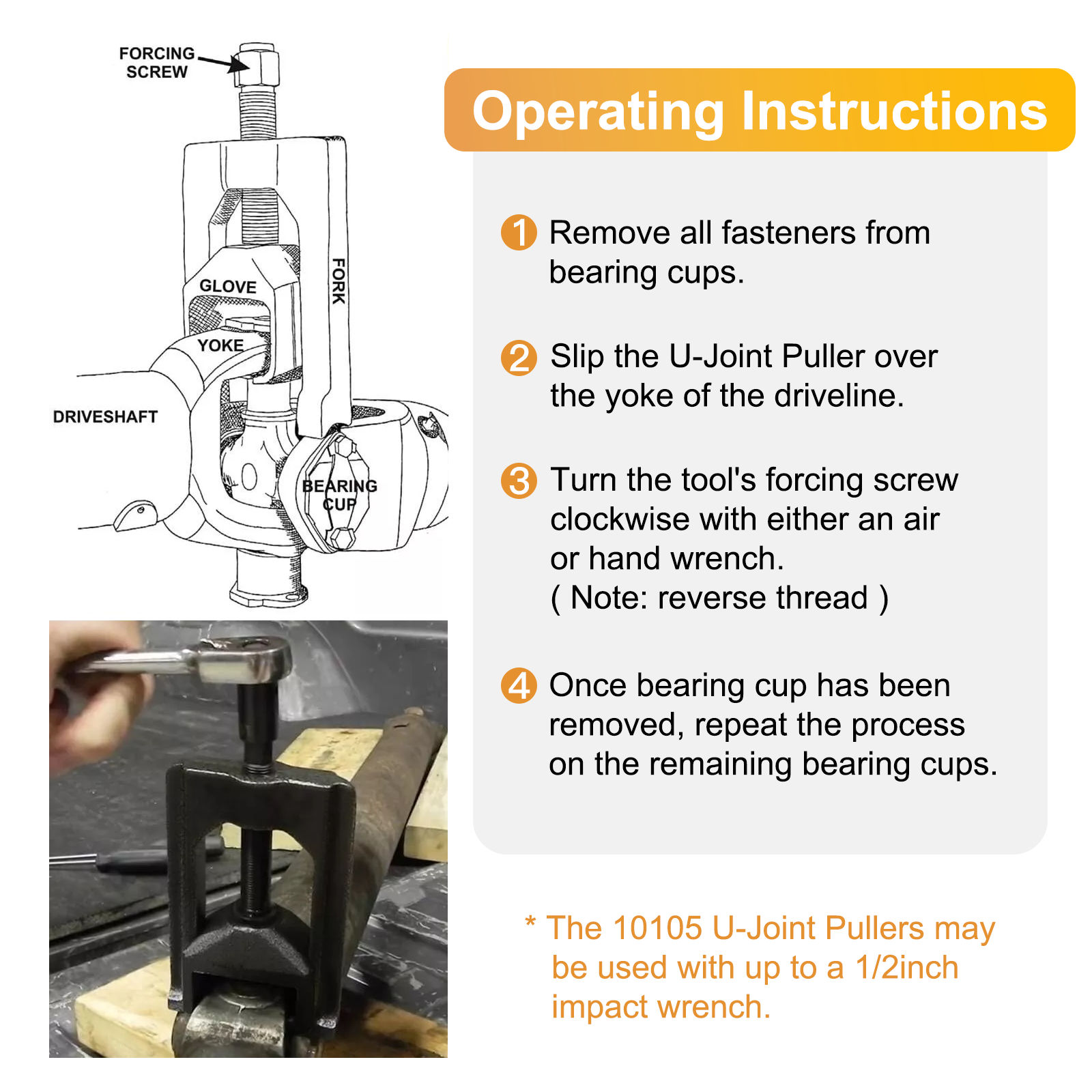 FORCING SCREW

GLOVE

FORK

YOKE

DRIVESHAFT

BEARING CUP

Operating Instructions

1 Remove all fasteners from bearing cups.

2 Slip the U-Joint Puller over the yoke of the driveline.

3 Turn the tool's forcing screw clockwise with either an air or hand wrench.
( Note: reverse thread )

4 Once bearing cup has been removed, repeat the process on the remaining bearing cups.

* The 10105 U-Joint Pullers may be used with up to a 1/2inch impact wrench.