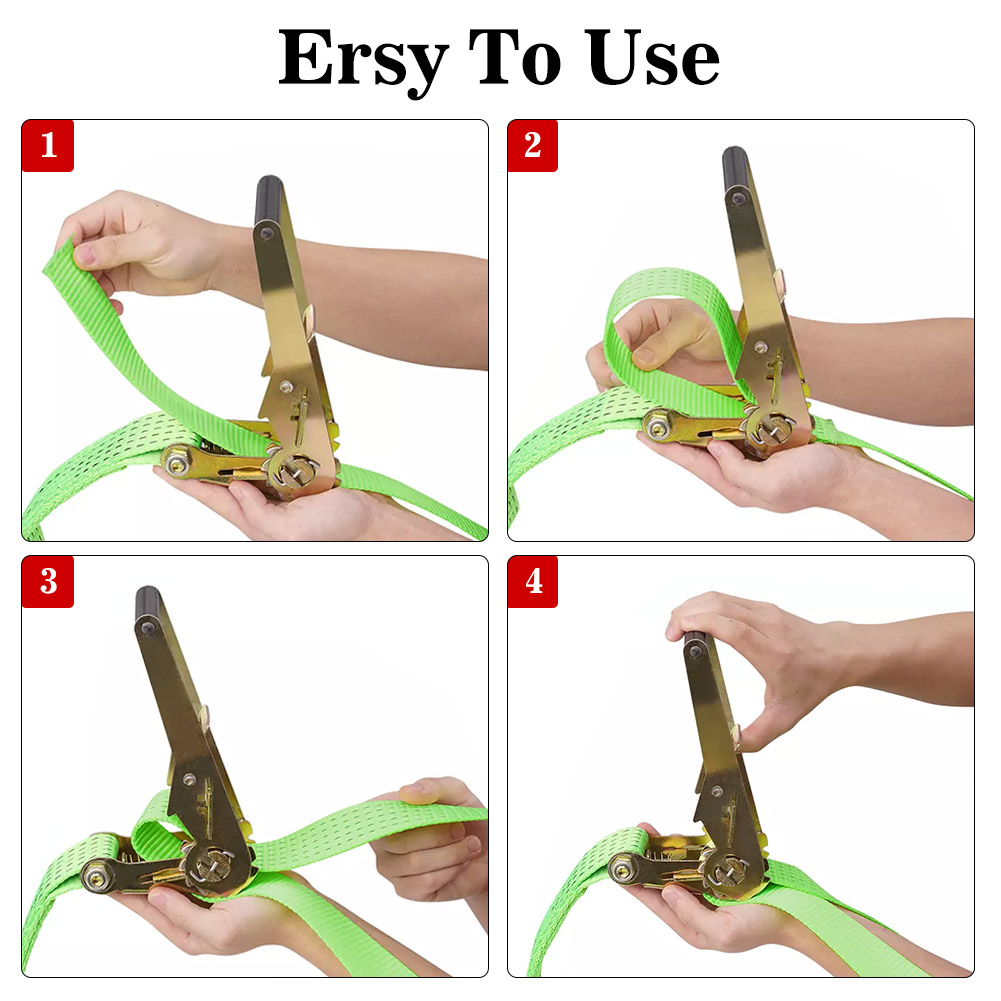 Ersy To Use

1

2

3

4