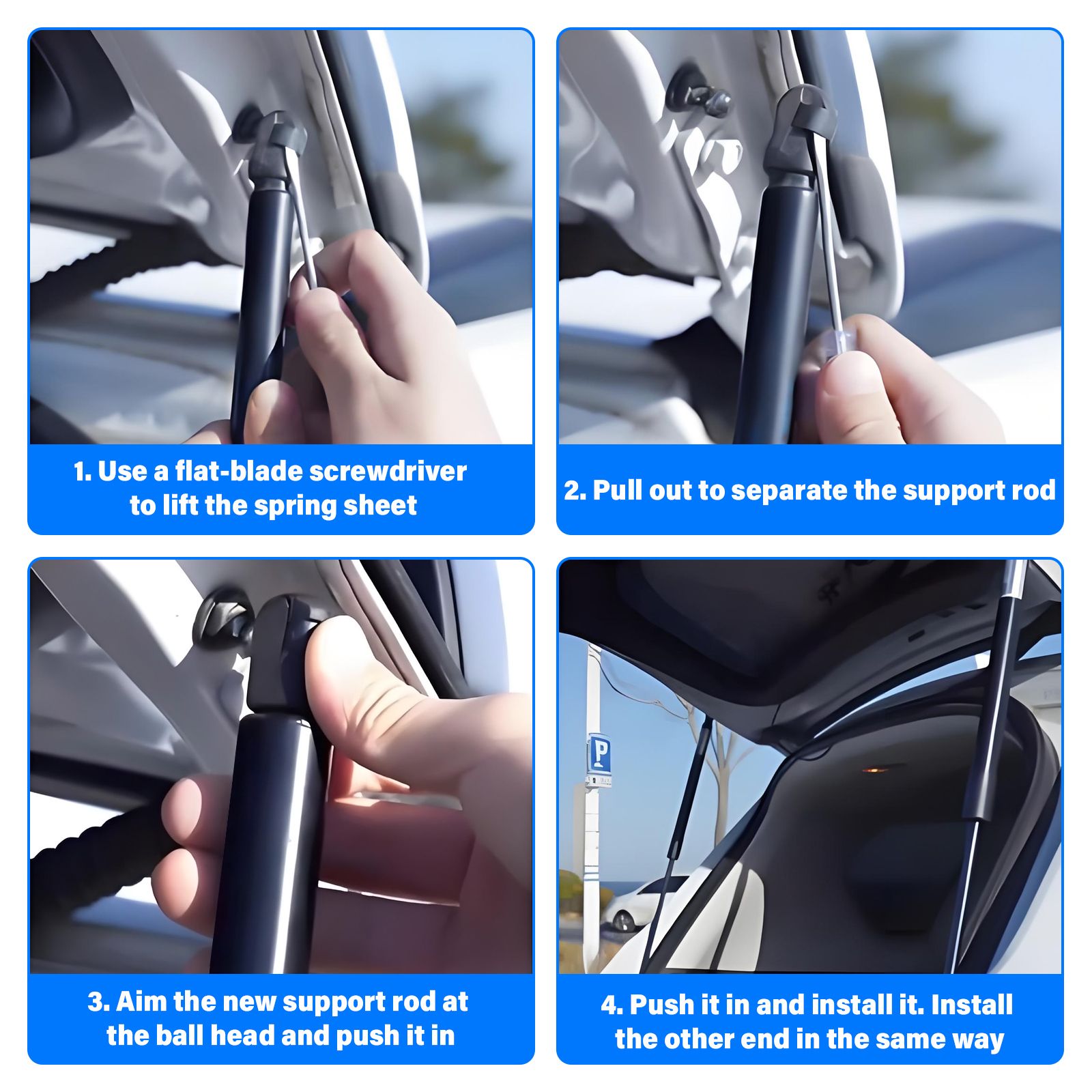 1. Use a flat-blade screwdriver to lift the spring sheet

2. Pull out to separate the support rod

3. Aim the new support rod at the ball head and push it in

P

4. Push it in and install it. Install the other end in the same way