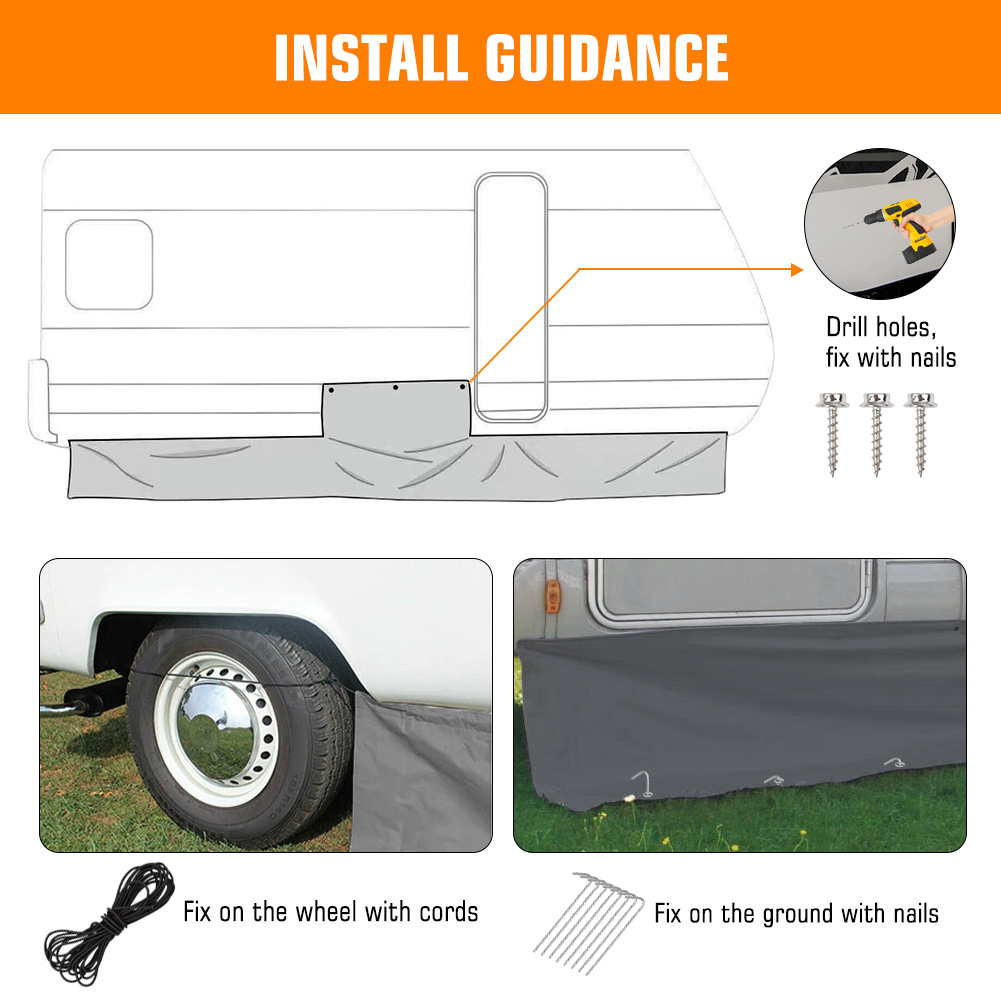 INSTALL GUIDANCE

Drill holes, fix with nails

Fix on the wheel with cords

Fix on the ground with nails