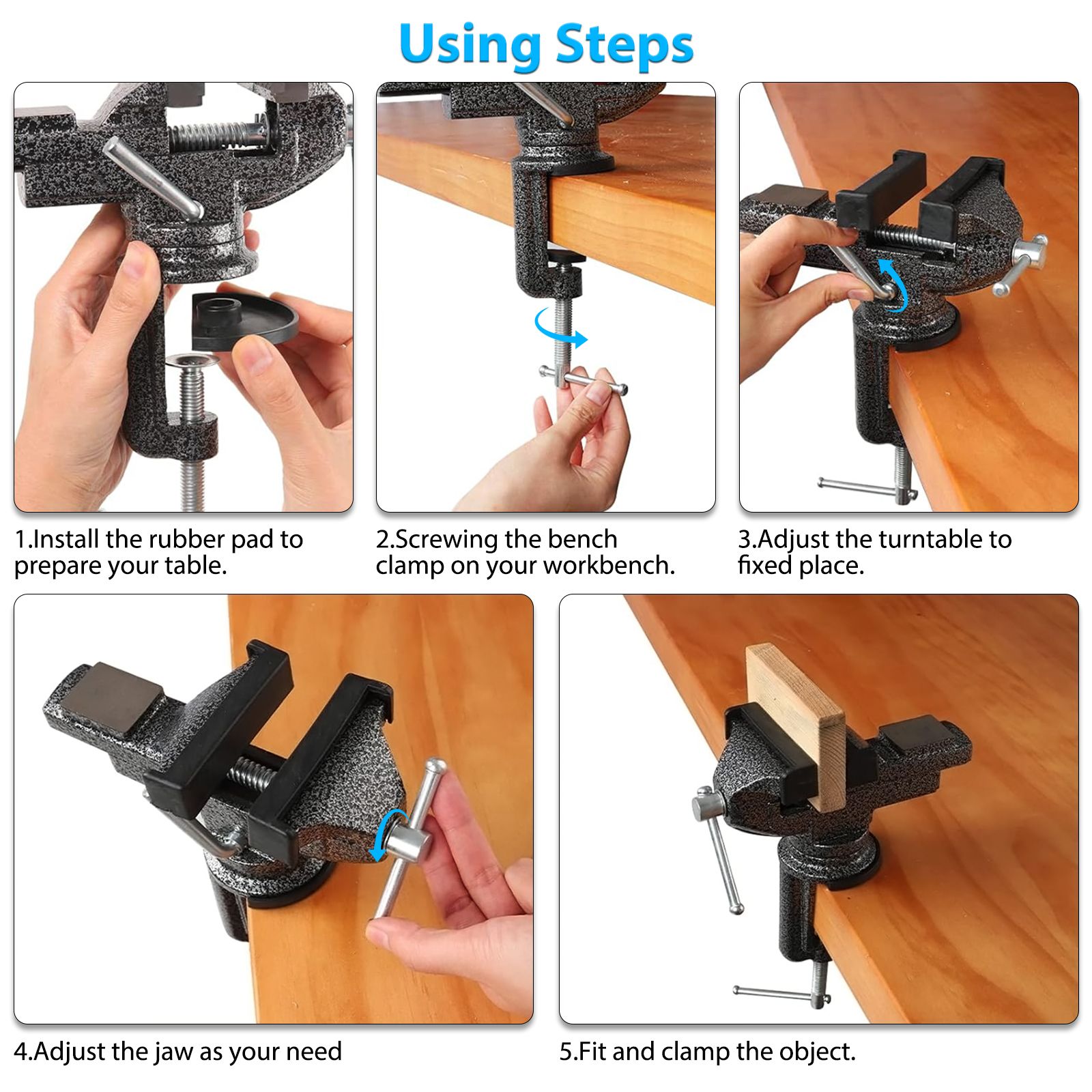 Using Steps

1.Install the rubber pad to prepare your table.

2.Screwing the bench clamp on your workbench.

3.Adjust the turntable to fixed place.

4.Adjust the jaw as your need

5.Fit and clamp the object.