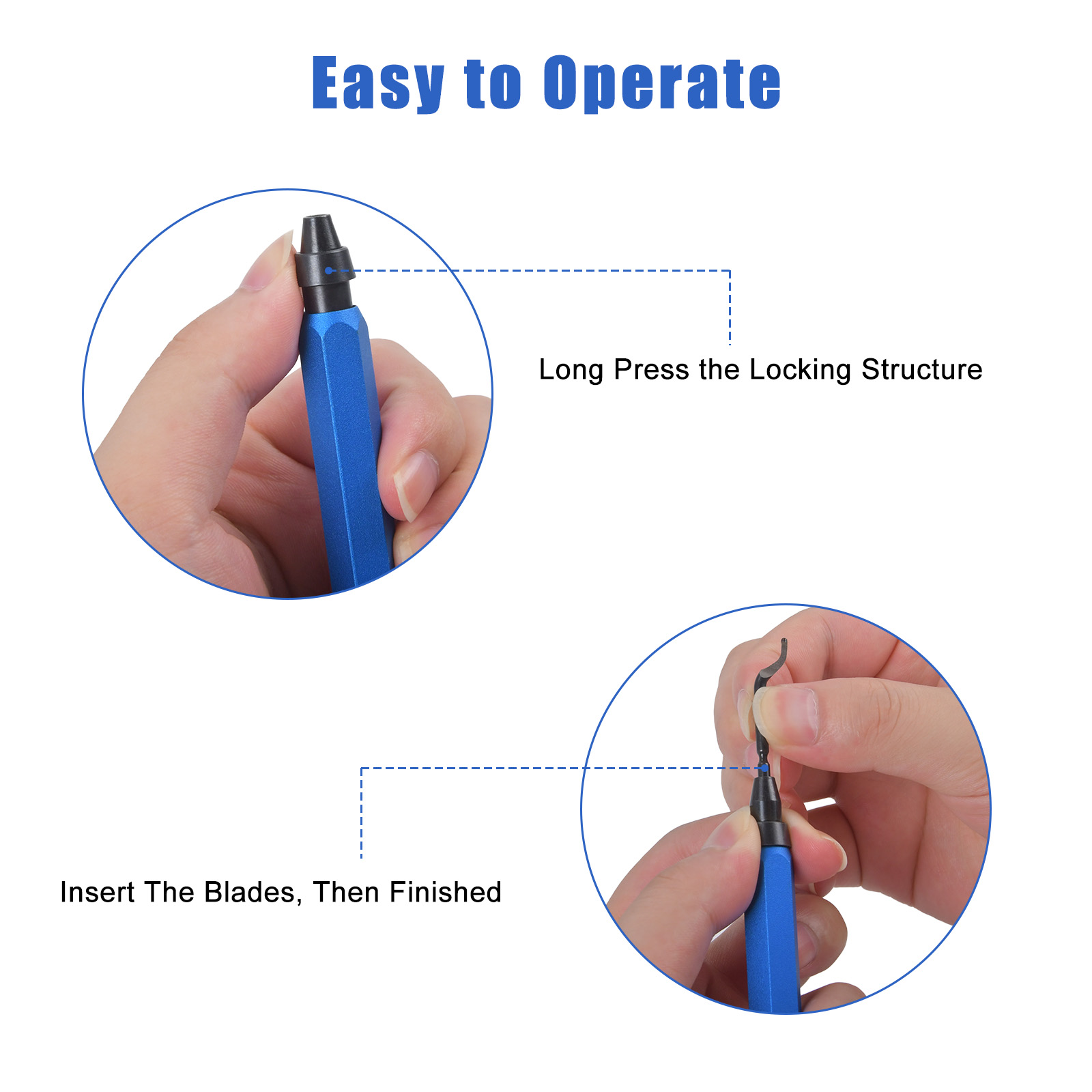 Easy to Operate

Long Press the Locking Structure

Insert The Blades, Then Finished