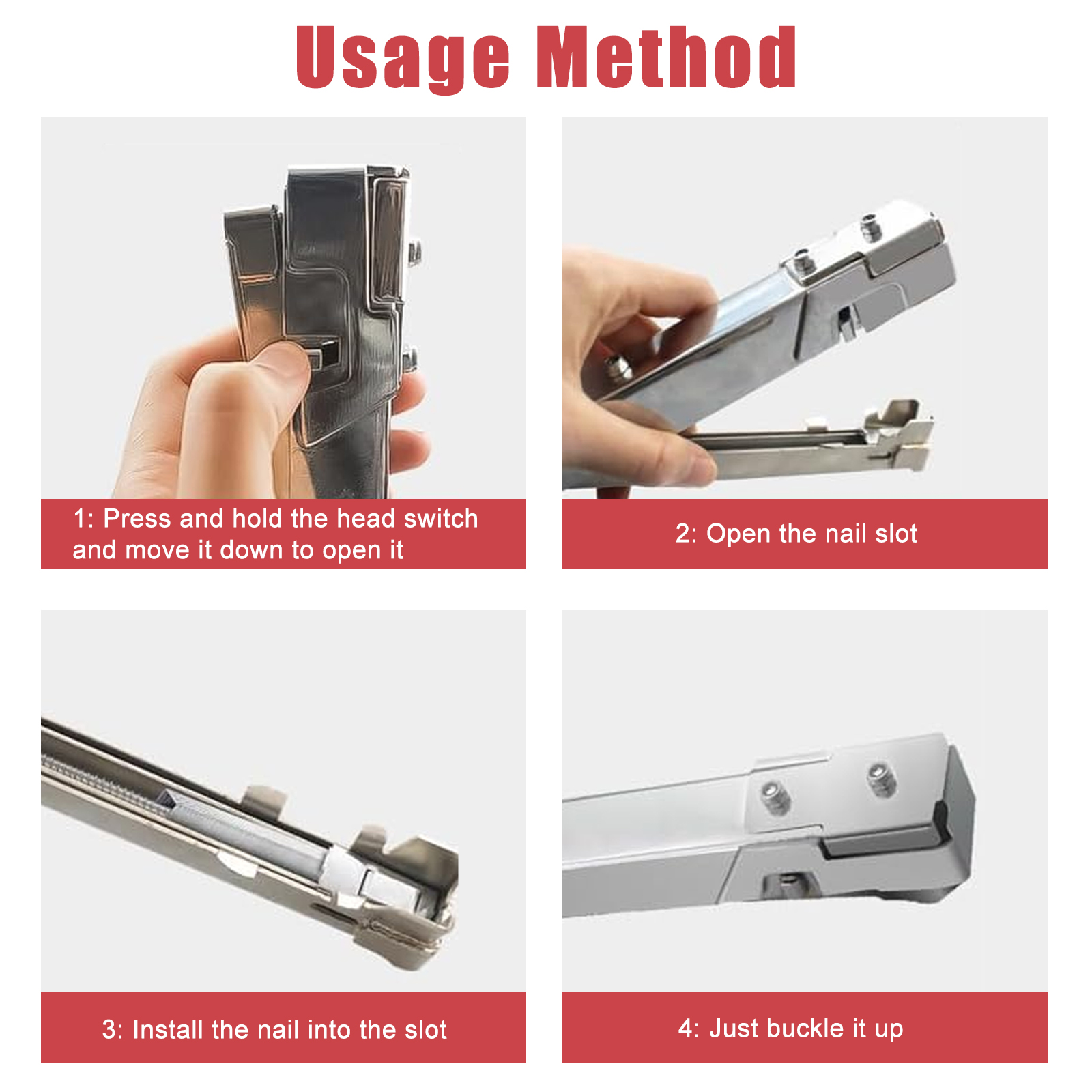 Usage Method

1: Press and hold the head switch and move it down to open it

2: Open the nail slot

3: Install the nail into the slot

4: Just buckle it up