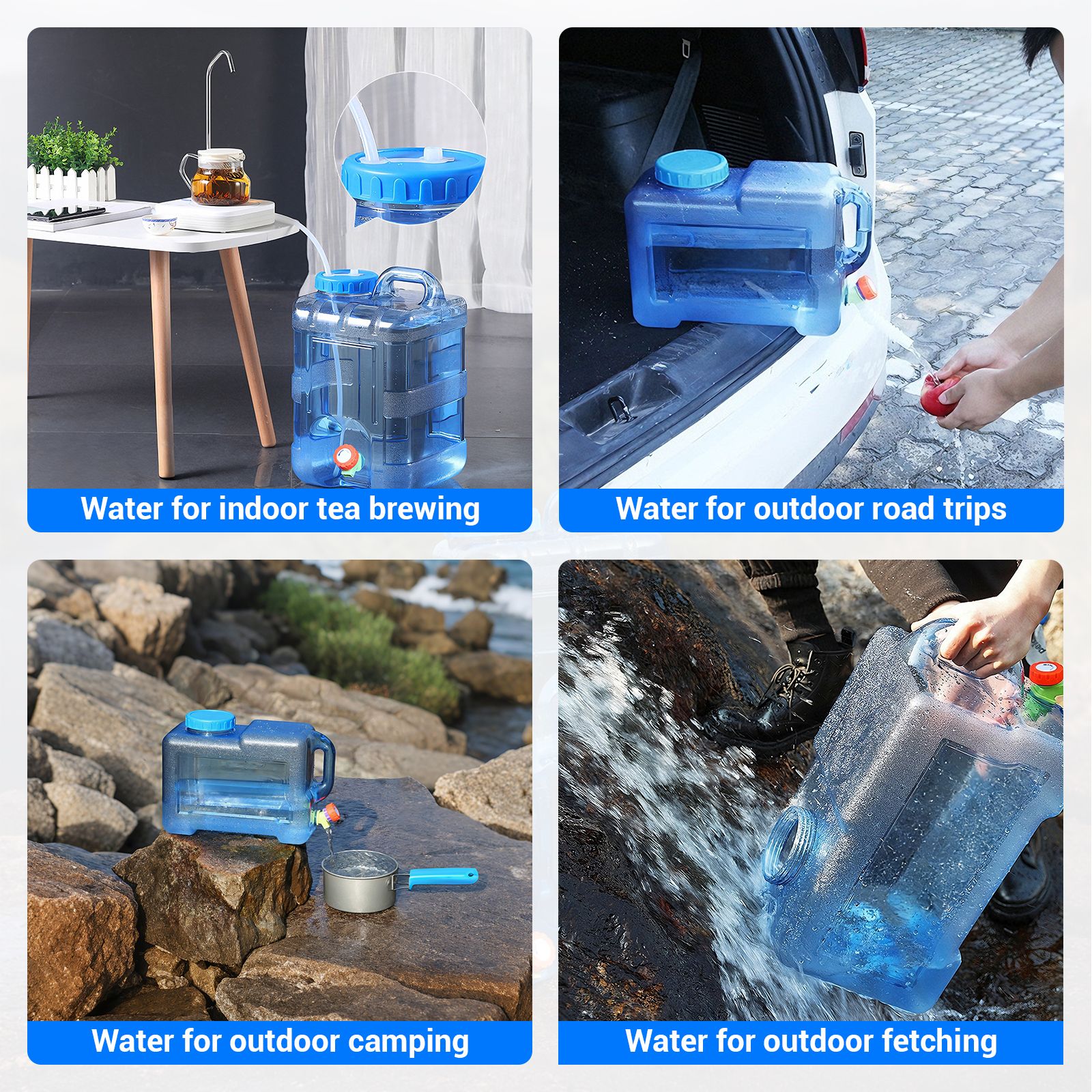 Water for indoor tea brewing

Water for outdoor road trips

Water for outdoor camping

Water for outdoor fetching