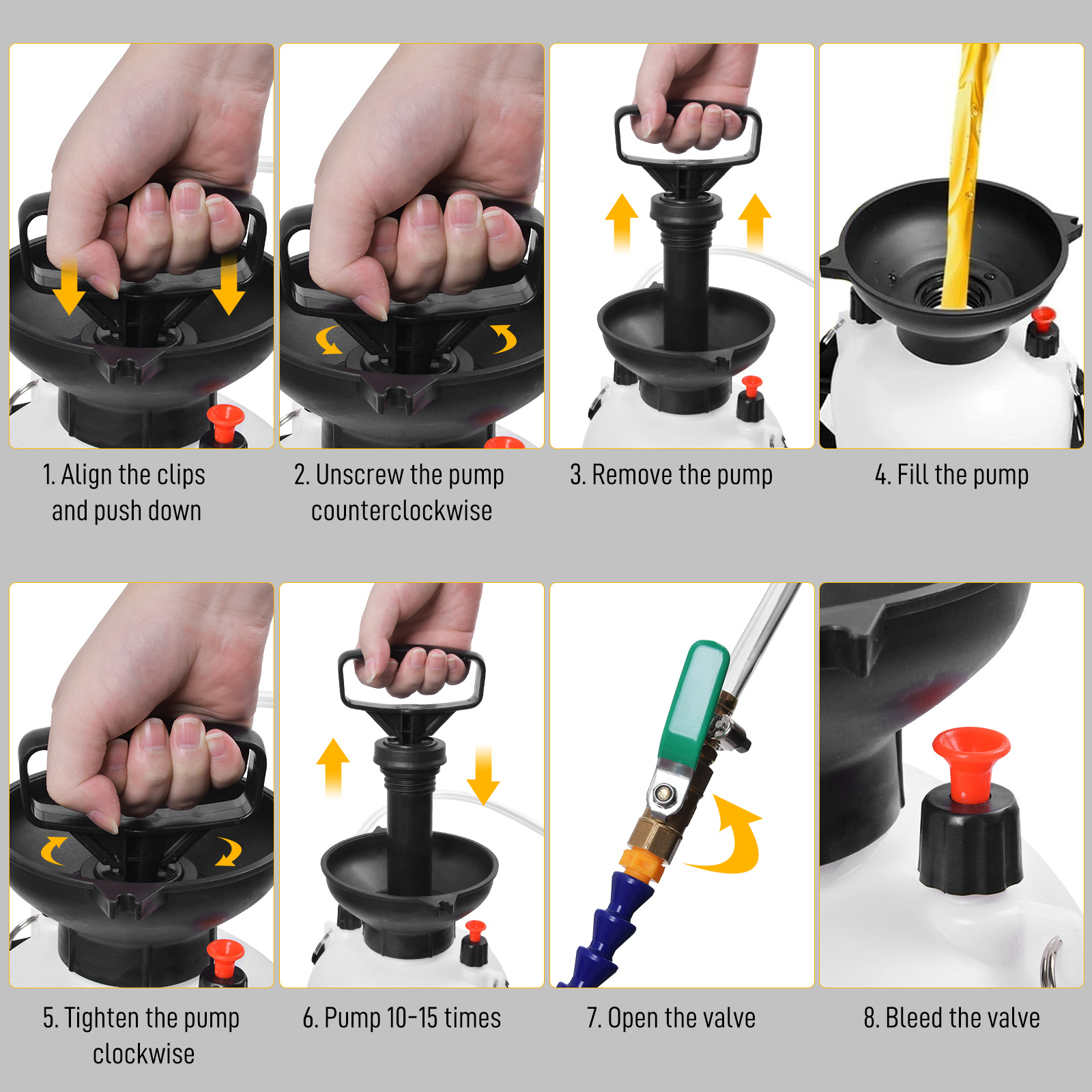 1. Align the clips and push down

2. Unscrew the pump counterclockwise

3. Remove the pump

4. Fill the pump

5. Tighten the pump clockwise

6. Pump 10-15 times

7. Open the valve

8. Bleed the valve