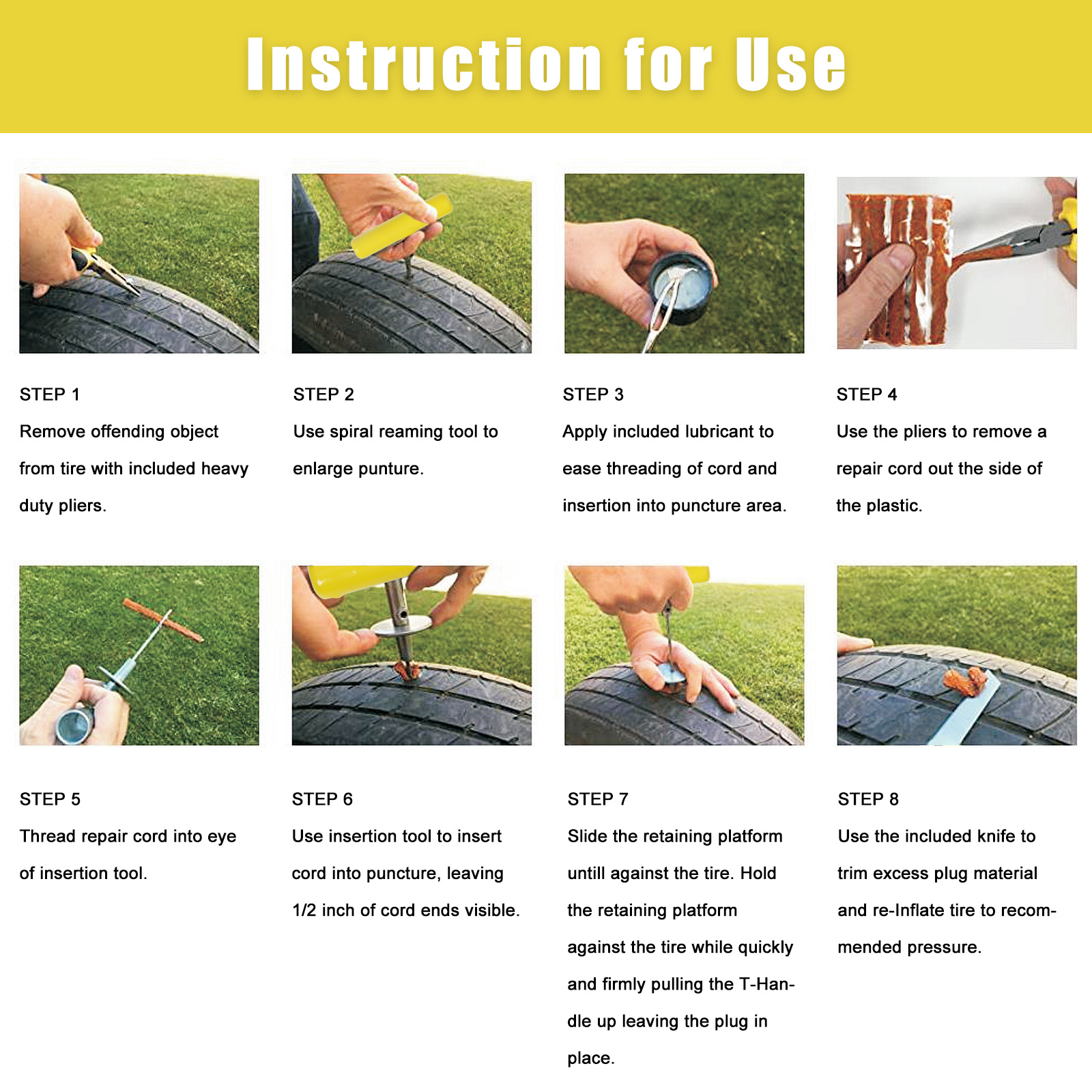 Instruction for Use

STEP 1

Remove offending object from tire with included heavy duty pliers.

STEP 2

Use spiral reaming tool to enlarge punture.

STEP 3

Apply included lubricant to ease threading of cord and insertion into puncture area.

STEP 4

Use the pliers to remove a repair cord out the side of the plastic.

STEP 5

Thread repair cord into eye of insertion tool.

STEP 6

Use insertion tool to insert cord into puncture, leaving 1/2 inch of cord ends visible.

STEP 7

Slide the retaining platform untill against the tire. Hold the retaining platform against the tire while quickly and firmly pulling the T-Handle up leaving the plug in place.

STEP 8

Use the included knife to trim excess plug material and re-Inflate tire to recommended pressure.