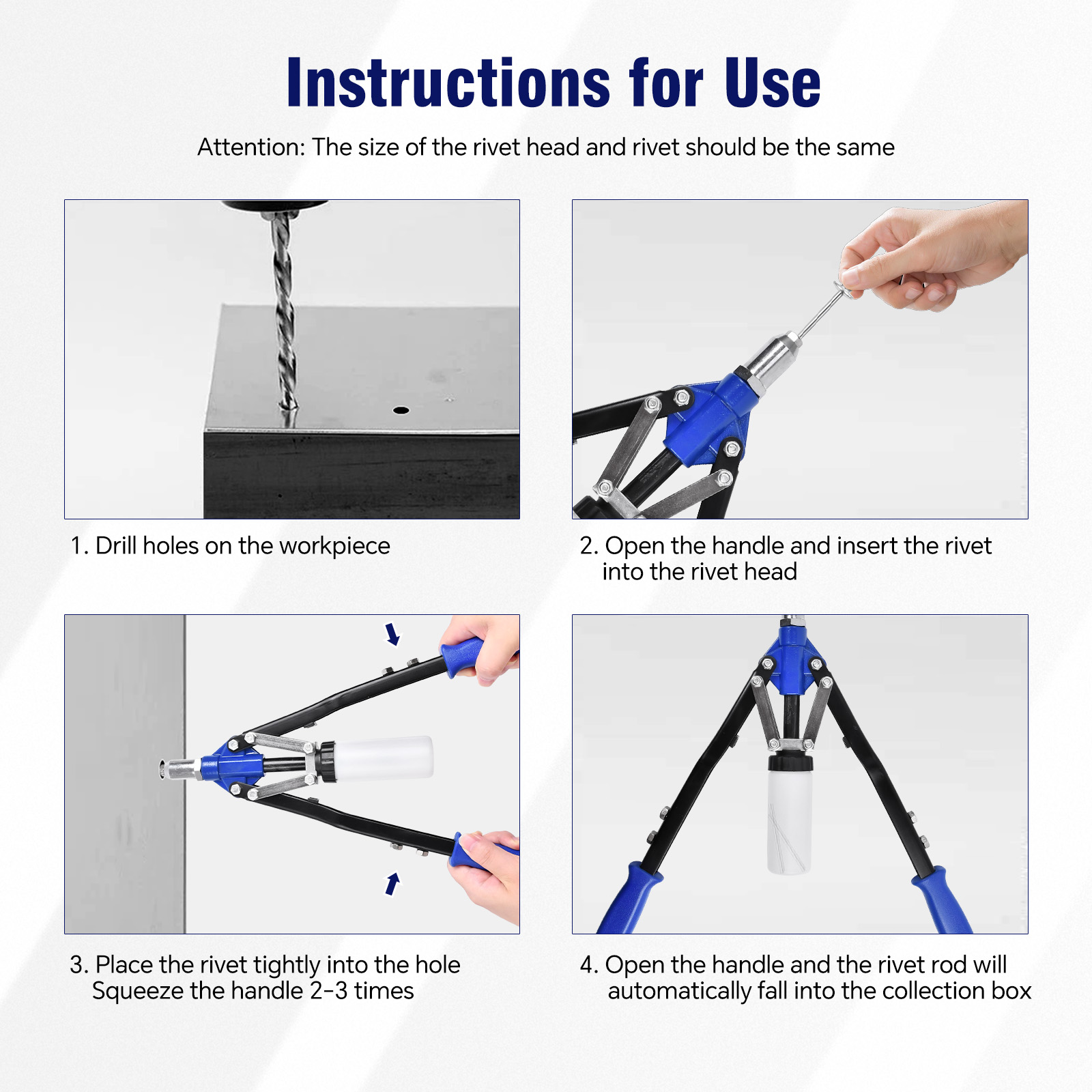 Instructions for Use

Attention: The size of the rivet head and rivet should be the same

1. Drill holes on the workpiece

2. Open the handle and insert the rivet into the rivet head

3. Place the rivet tightly into the hole
Squeeze the handle 2-3 times

4. Open the handle and the rivet rod will automatically fall into the collection box