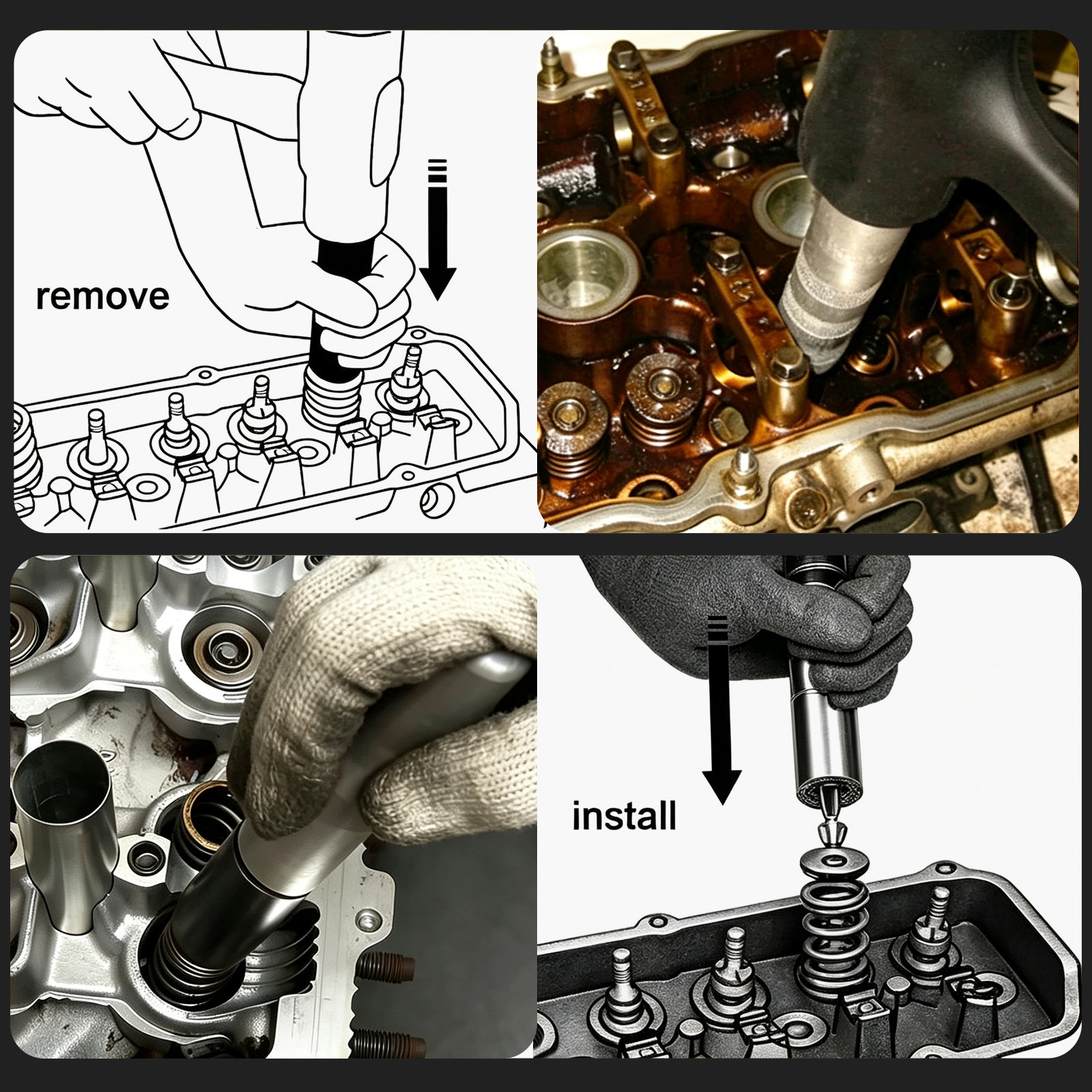 remove

install