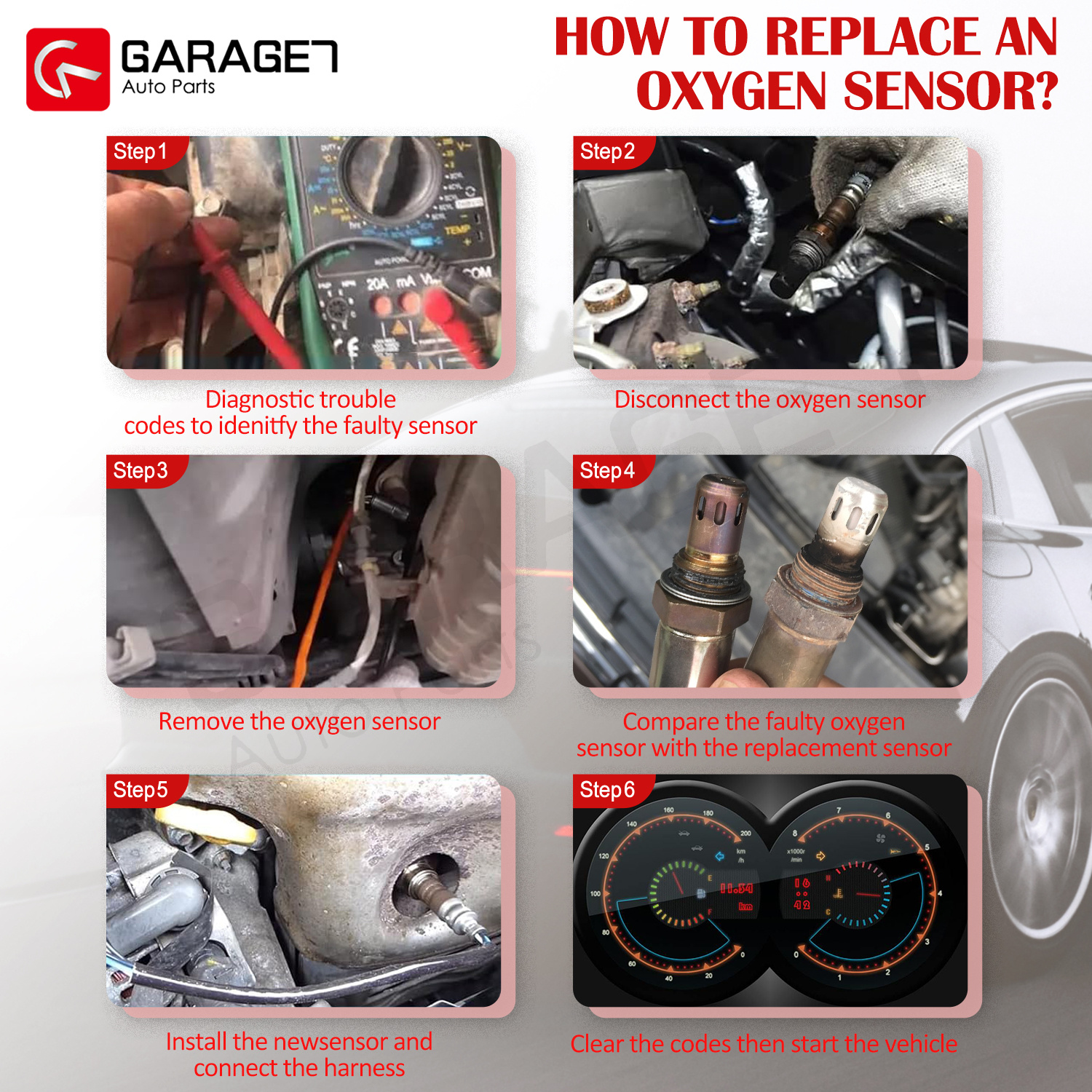 GARAGE7
Auto Parts

HOW TO REPLACE AN OXYGEN SENSOR?

Step1

Diagnostic trouble codes to idenitfy the faulty sensor

Step2

Disconnect the oxygen sensor

Step3

Remove the oxygen sensor

Step4

Compare the faulty oxygen sensor with the replacement sensor

Step5

Install the newsensor and connect the harness

Step6

Clear the codes then start the vehicle