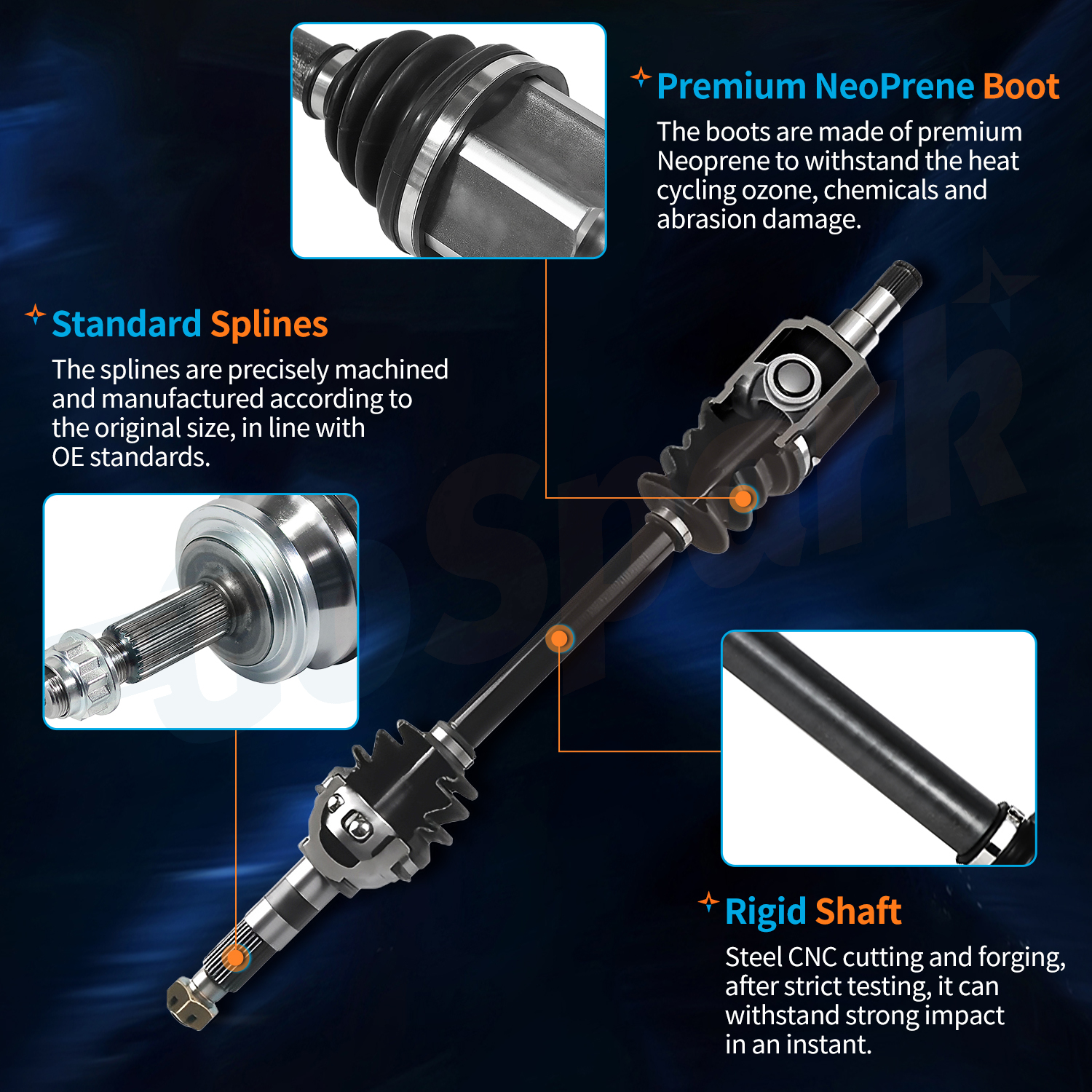 Premium NeoPrene Boot

The boots are made of premium Neoprene to withstand the heat cycling ozone, chemicals and abrasion damage.

Standard Splines

The splines are precisely machined and manufactured according to the original size, in line with OE standards.

Rigid Shaft

Steel CNC cutting and forging, after strict testing, it can withstand strong impact in an instant.