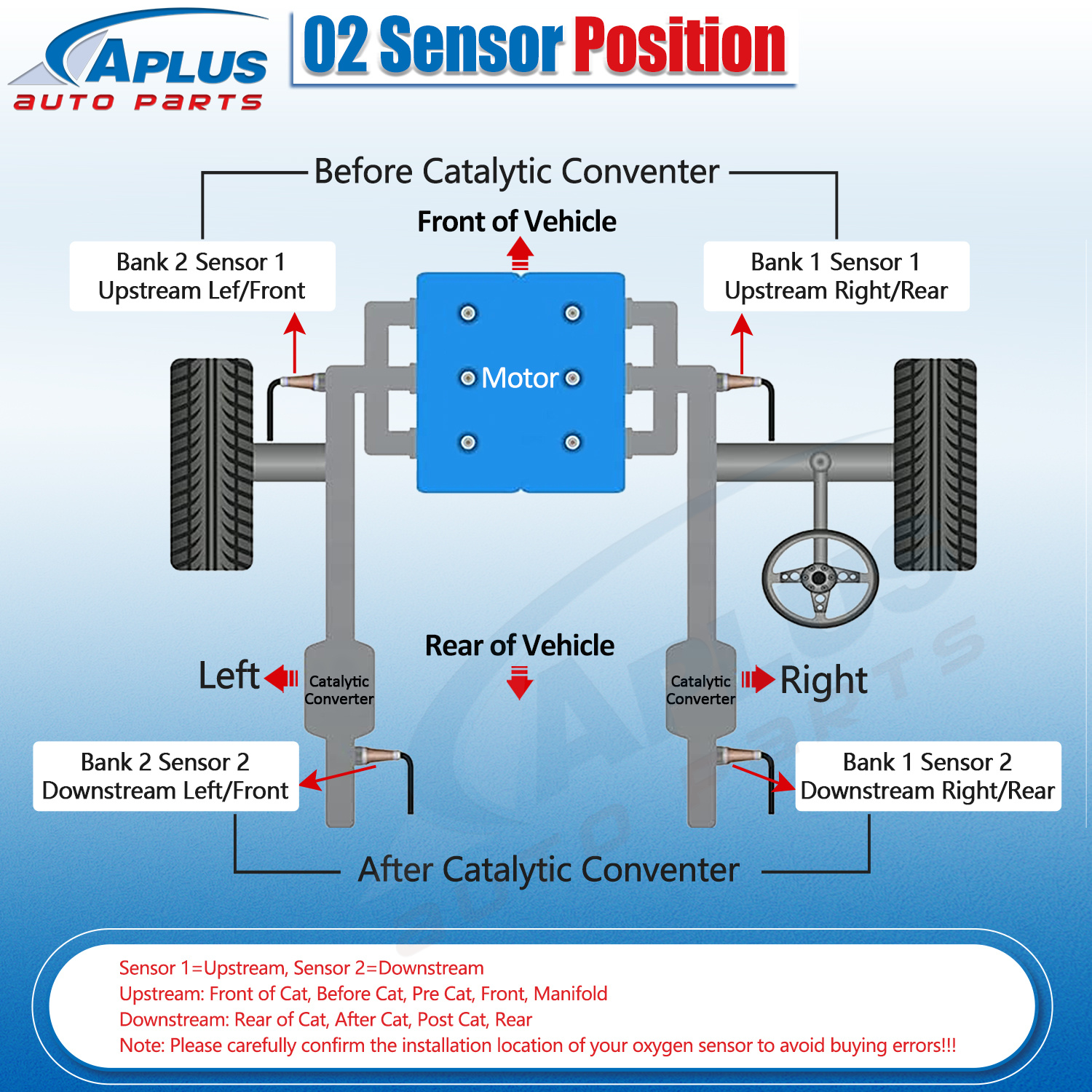 APLUS
AUTO PARTS

02 Sensor Position

Before Catalytic Conventer

Front of Vehicle

Bank 2 Sensor 1
Upstream Lef/Front

Bank 1 Sensor 1
Upstream Right/Rear

Motor

Rear of Vehicle

Left

Catalytic Converter

Catalytic Converter

Right

Bank 2 Sensor 2
Downstream Left/Front

Bank 1 Sensor 2
Downstream Right/Rear

After Catalytic Conventer

Sensor 1=Upstream, Sensor 2=Downstream
Upstream: Front of Cat, Before Cat, Pre Cat, Front, Manifold
Downstream: Rear of Cat, After Cat, Post Cat, Rear
Note: Please carefully confirm the installation location of your oxygen sensor to avoid buying errors!!!