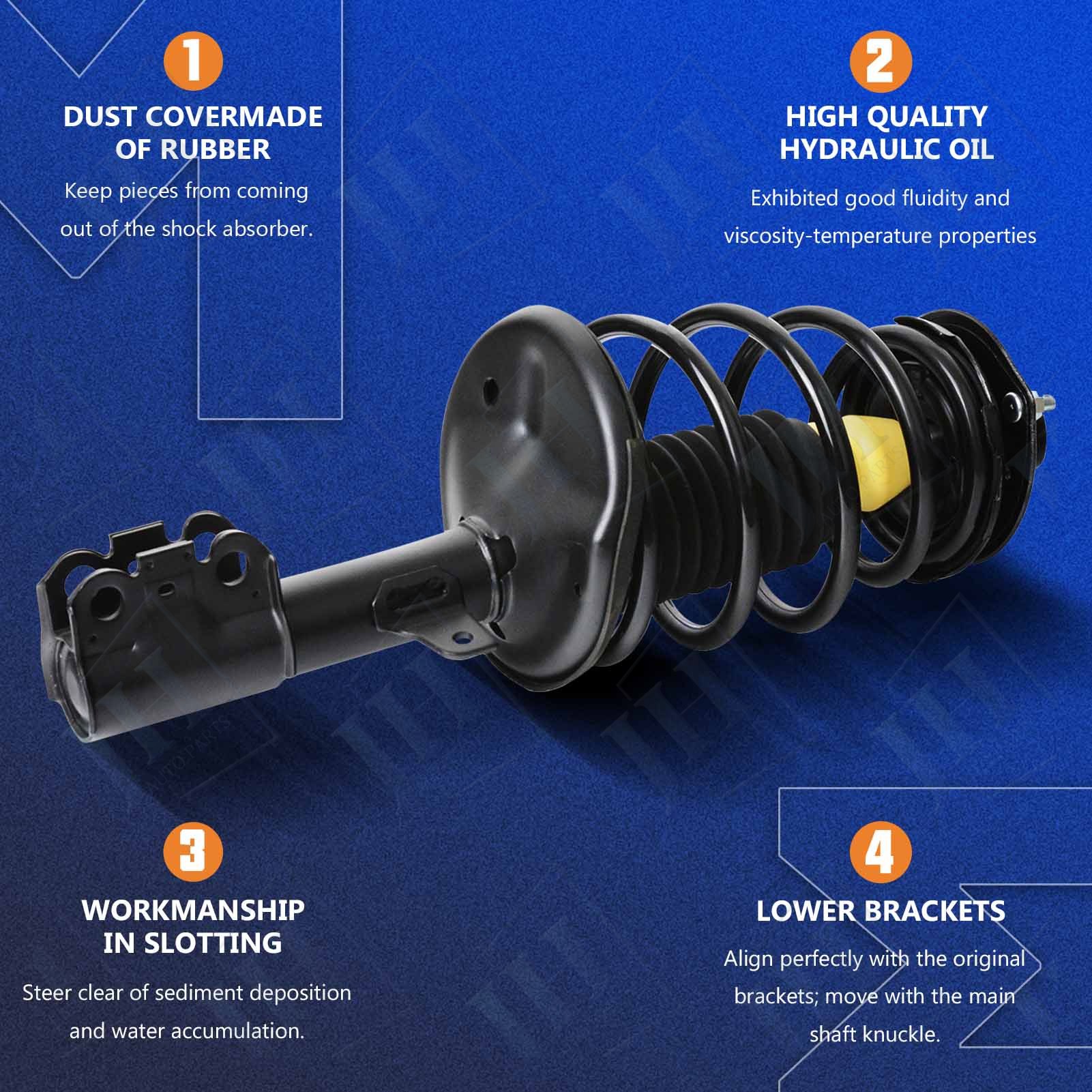 1

DUST COVERMADE OF RUBBER

Keep pieces from coming out of the shock absorber.

2

HIGH QUALITY HYDRAULIC OIL

Exhibited good fluidity and viscosity-temperature properties

3

WORKMANSHIP IN SLOTTING

Steer clear of sediment deposition and water accumulation.

4

LOWER BRACKETS

Align perfectly with the original brackets; move with the main shaft knuckle.