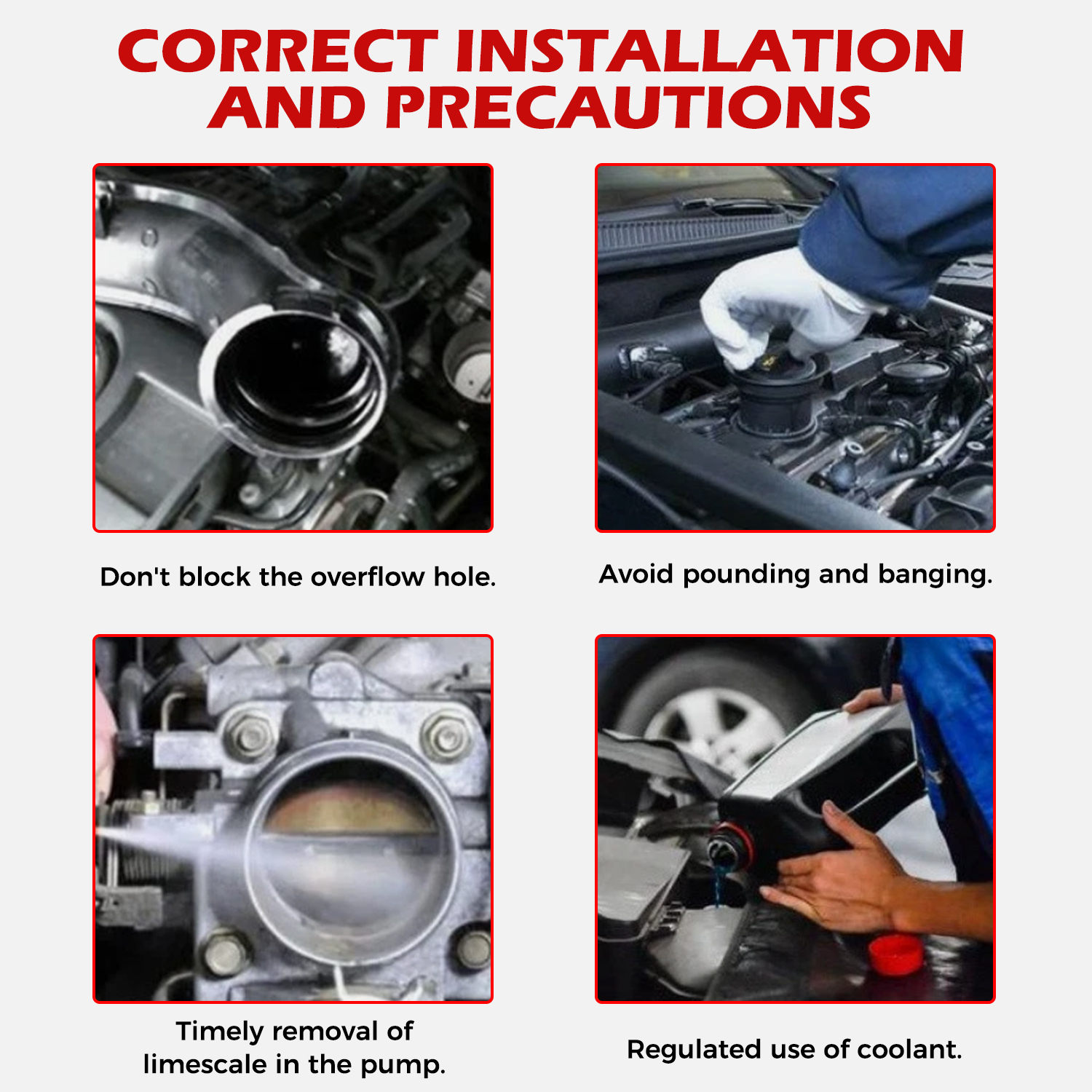 CORRECT INSTALLATION AND PRECAUTIONS

Don't block the overflow hole.

Avoid pounding and banging.

Timely removal of limescale in the pump.

Regulated use of coolant.