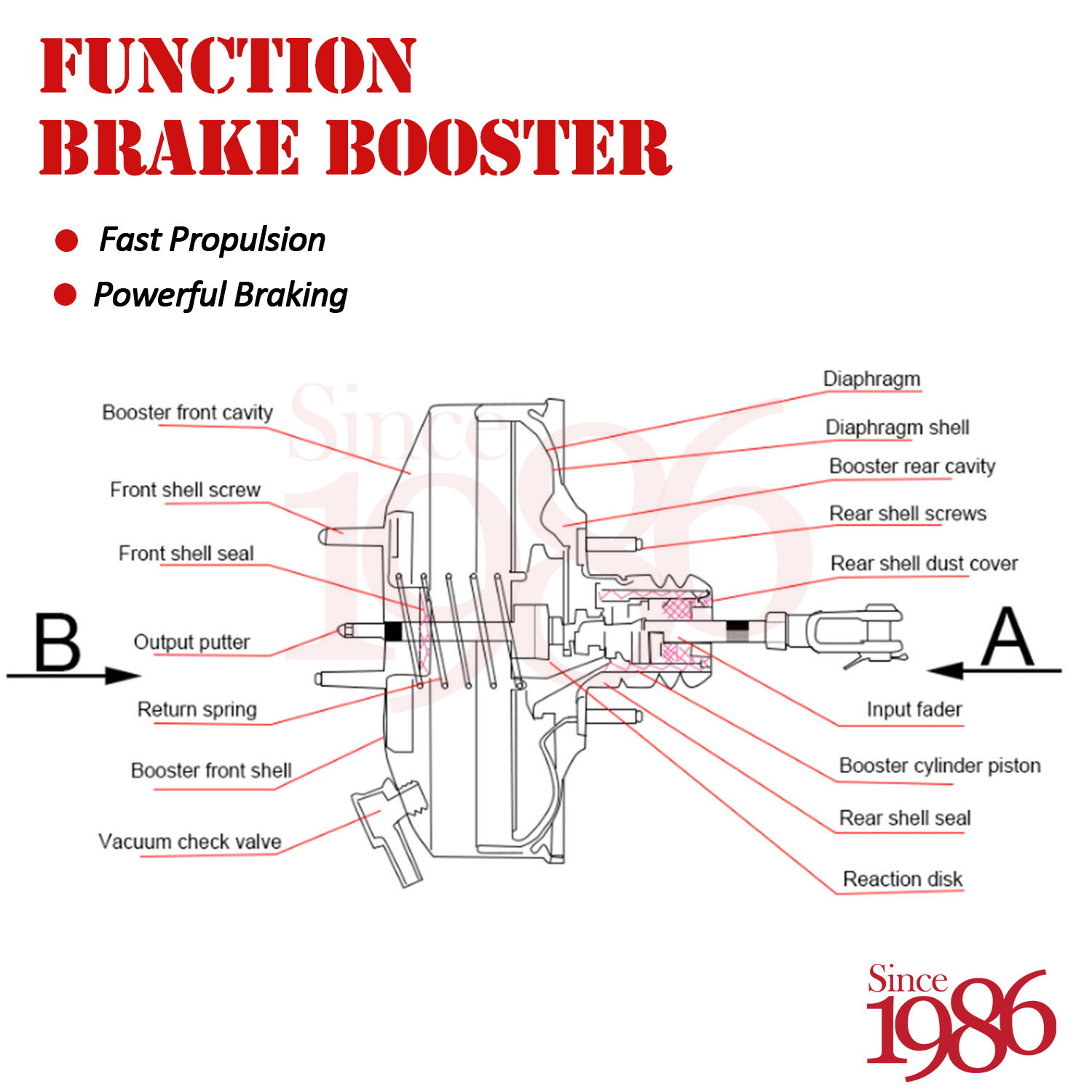 FUNCTION
BRAKE BOOSTER

Fast Propulsion
Powerful Braking

Since 1986

Booster front cavity
Front shell screw
Front shell seal
B
Output putter
Return spring
Booster front shell
Vacuum check valve

Diaphragm
Diaphragm shell
Booster rear cavity
Rear shell screws
Rear shell dust cover
A
Input fader
Booster cylinder piston
Rear shell seal
Reaction disk

Since
1986