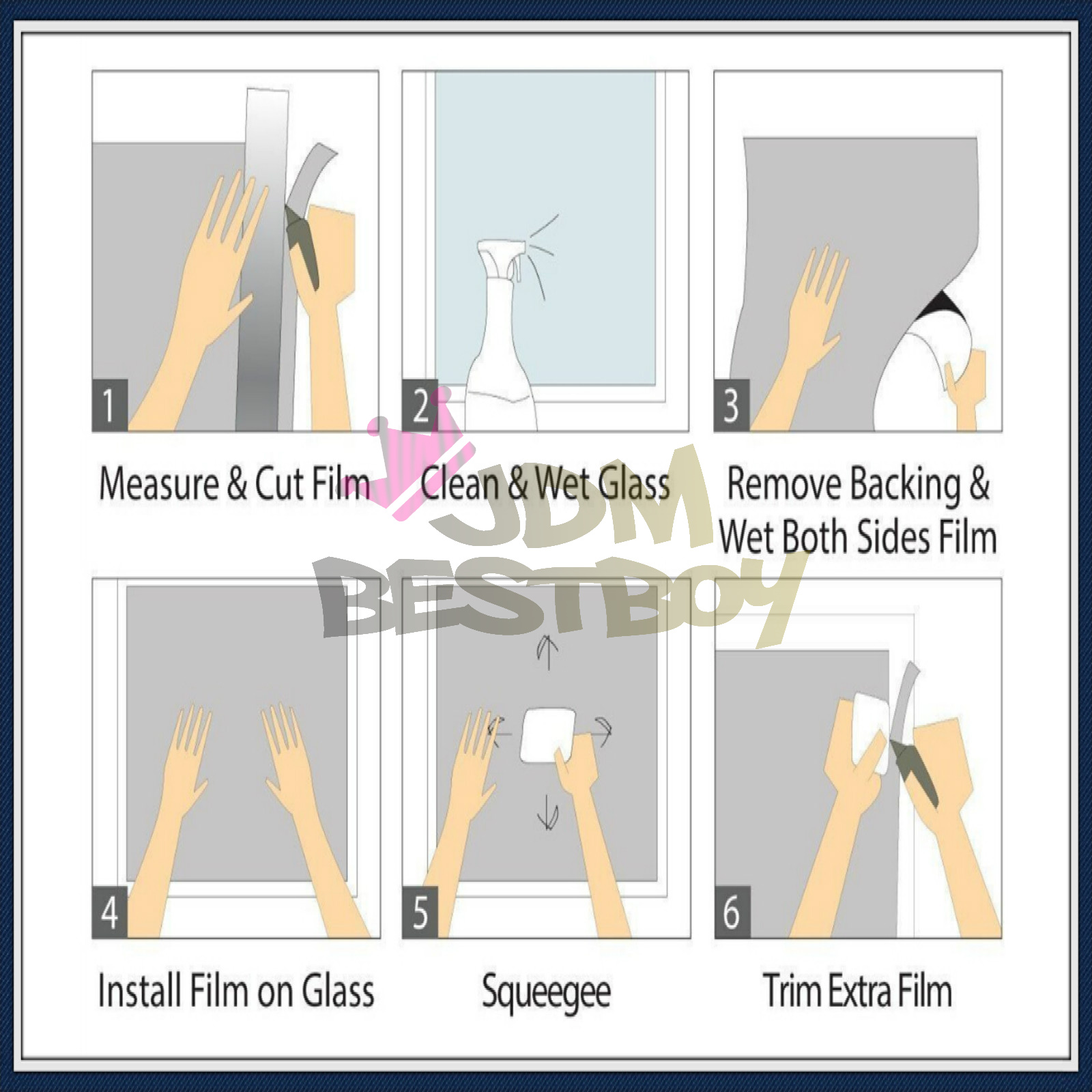 1
Measure & Cut Film

2
Clean & Wet Glass

3
Remove Backing & Wet Both Sides Film

JDM
BESTBOY

4
Install Film on Glass

5
Squeegee

6
Trim Extra Film