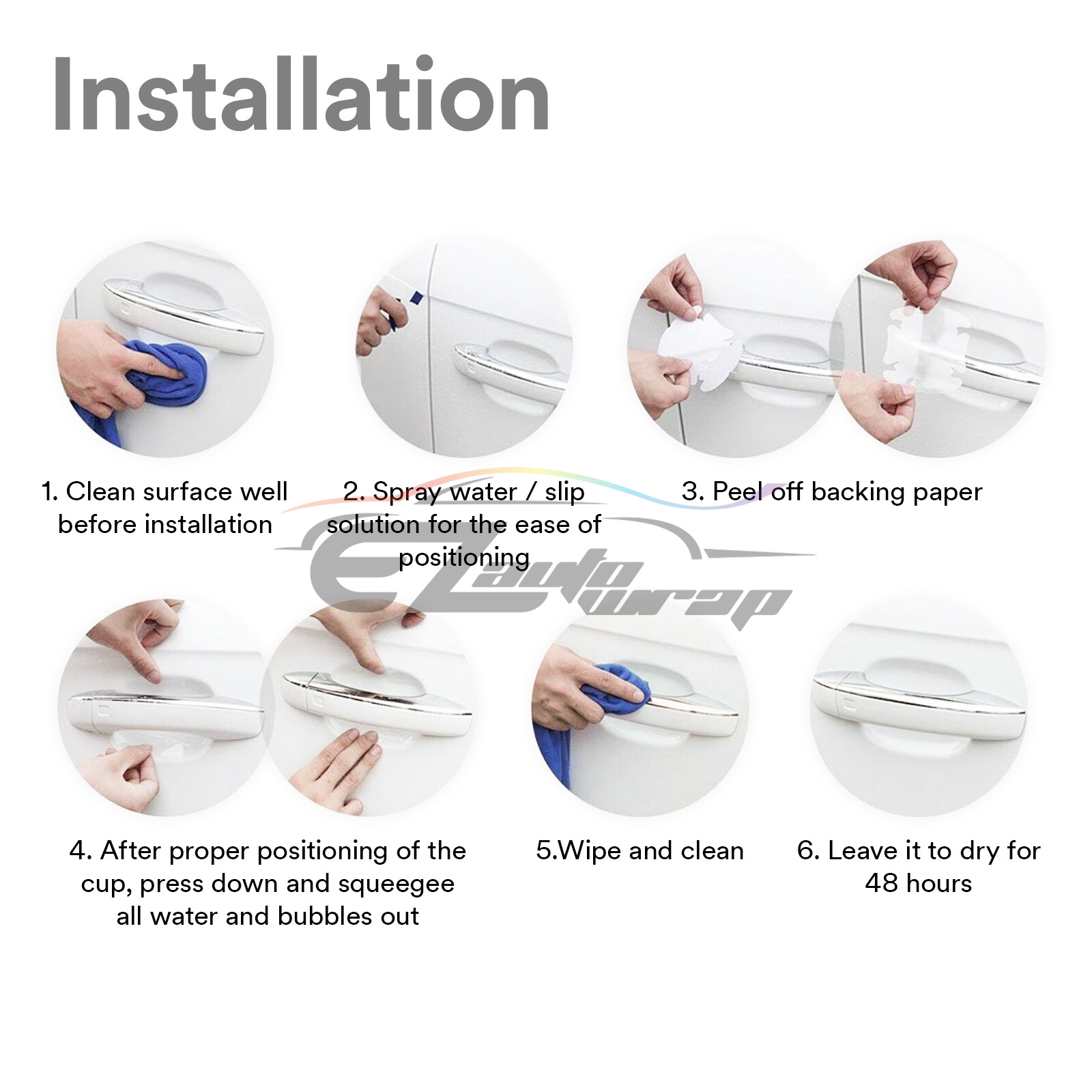 Installation

1. Clean surface well before installation

2. Spray water / slip solution for the ease of positioning

3. Peel off backing paper

EZ auto wrap

4. After proper positioning of the cup, press down and squeegee all water and bubbles out

5.Wipe and clean

6. Leave it to dry for 48 hours