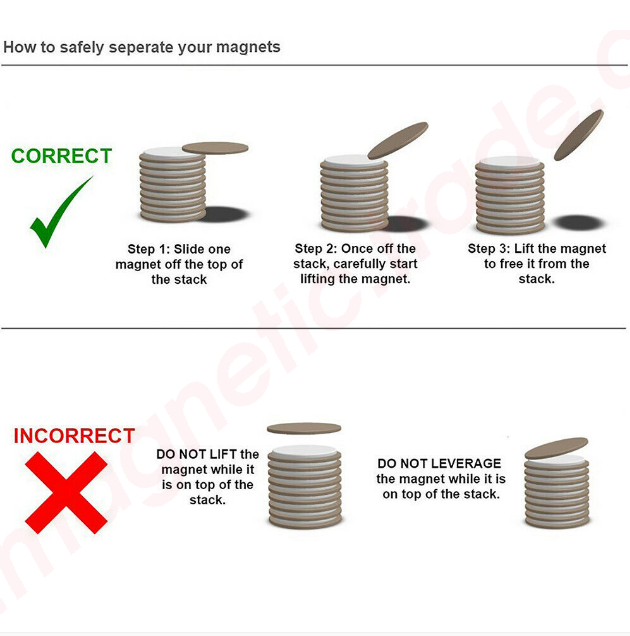 How to safely seperate your magnets

CORRECT

Step 1: Slide one magnet off the top of the stack

Step 2: Once off the stack, carefully start lifting the magnet.

Step 3: Lift the magnet to free it from the stack.

INCORRECT

DO NOT LIFT the magnet while it is on top of the stack.

DO NOT LEVERAGE the magnet while it is on top of the stack.

magnetictrade.c