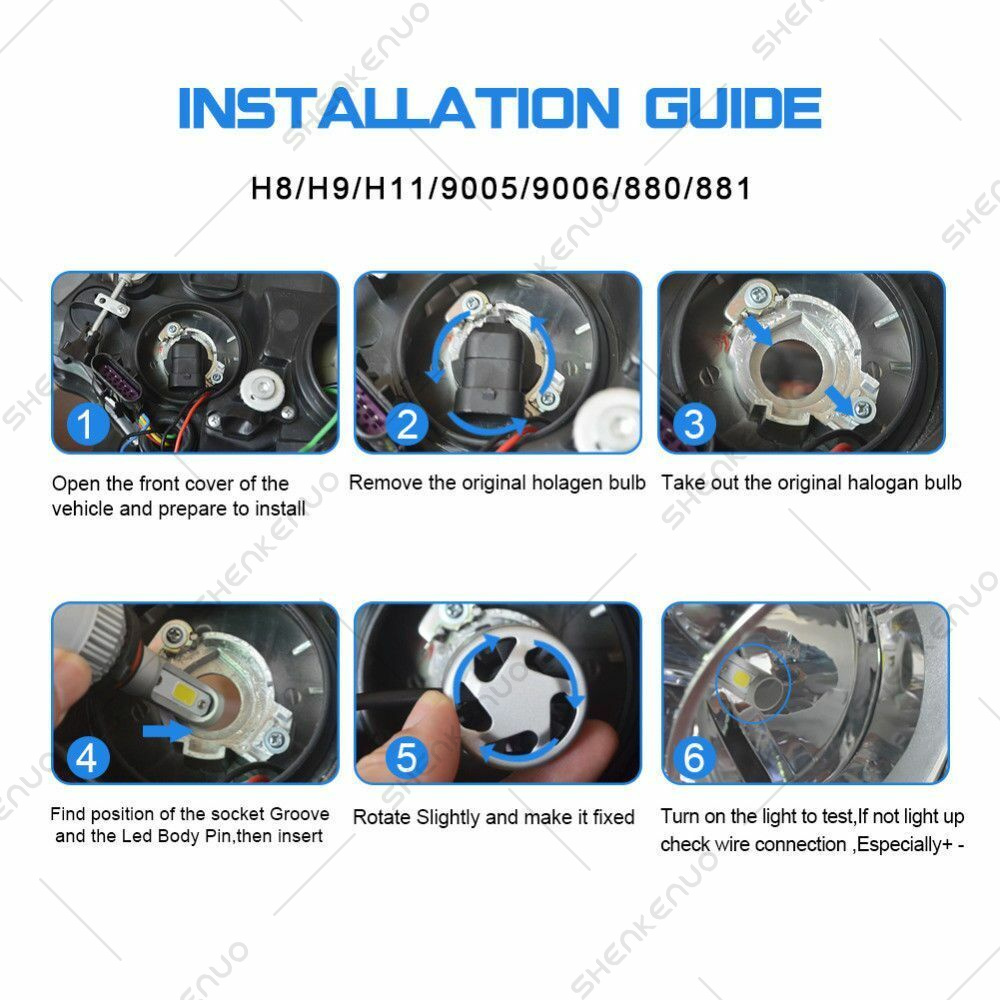 INSTALLATION GUIDE

H8/H9/H11/9005/9006/880/881

1

Open the front cover of the vehicle and prepare to install

2

Remove the original holagen bulb

3

Take out the original halogan bulb

4

Find position of the socket Groove and the Led Body Pin,then insert

5

Rotate Slightly and make it fixed

6

Turn on the light to test,If not light up check wire connection ,Especially+ -

SHENKENUO