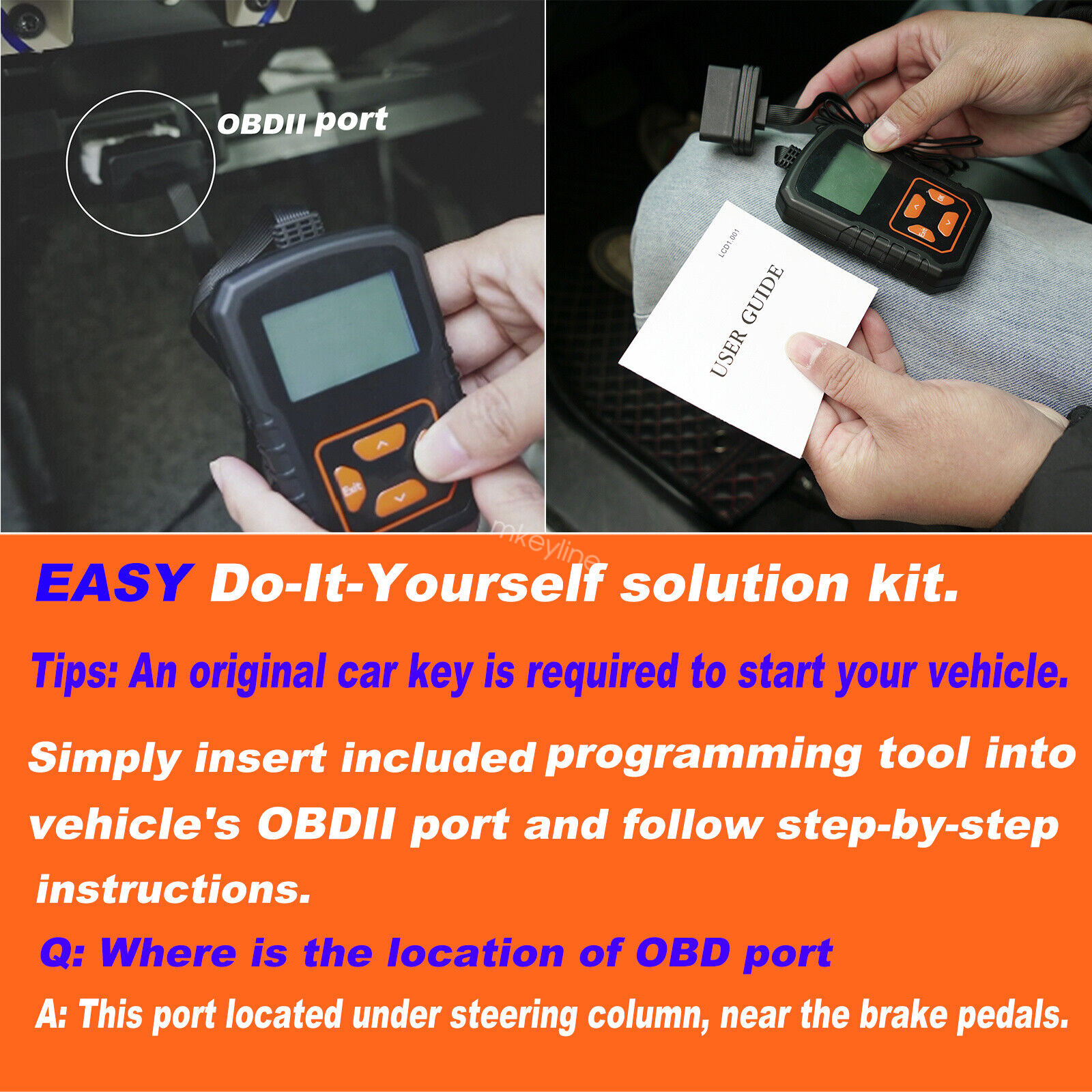 OBDII port

Exit

LCD1.001

USER GUIDE

OK

Exit

mkeyline

EASY Do-It-Yourself solution kit.

Tips: An original car key is required to start your vehicle.

Simply insert included programming tool into vehicle's OBDII port and follow step-by-step instructions.

Q: Where is the location of OBD port

A: This port located under steering column, near the brake pedals.