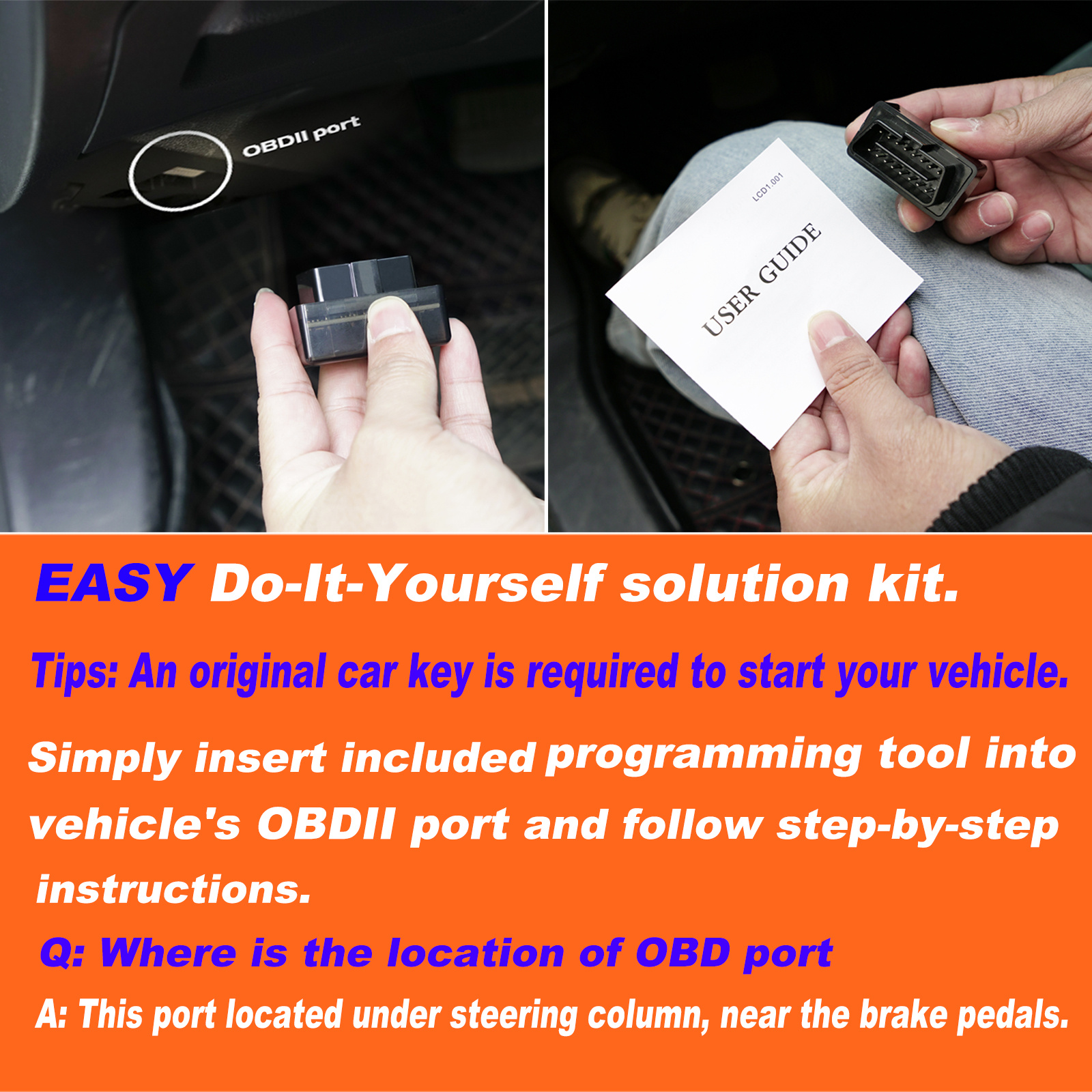 OBDII port

LCD1.001

USER GUIDE

EASY Do-It-Yourself solution kit.

Tips: An original car key is required to start your vehicle.

Simply insert included programming tool into vehicle's OBDII port and follow step-by-step instructions.

Q: Where is the location of OBD port

A: This port located under steering column, near the brake pedals.