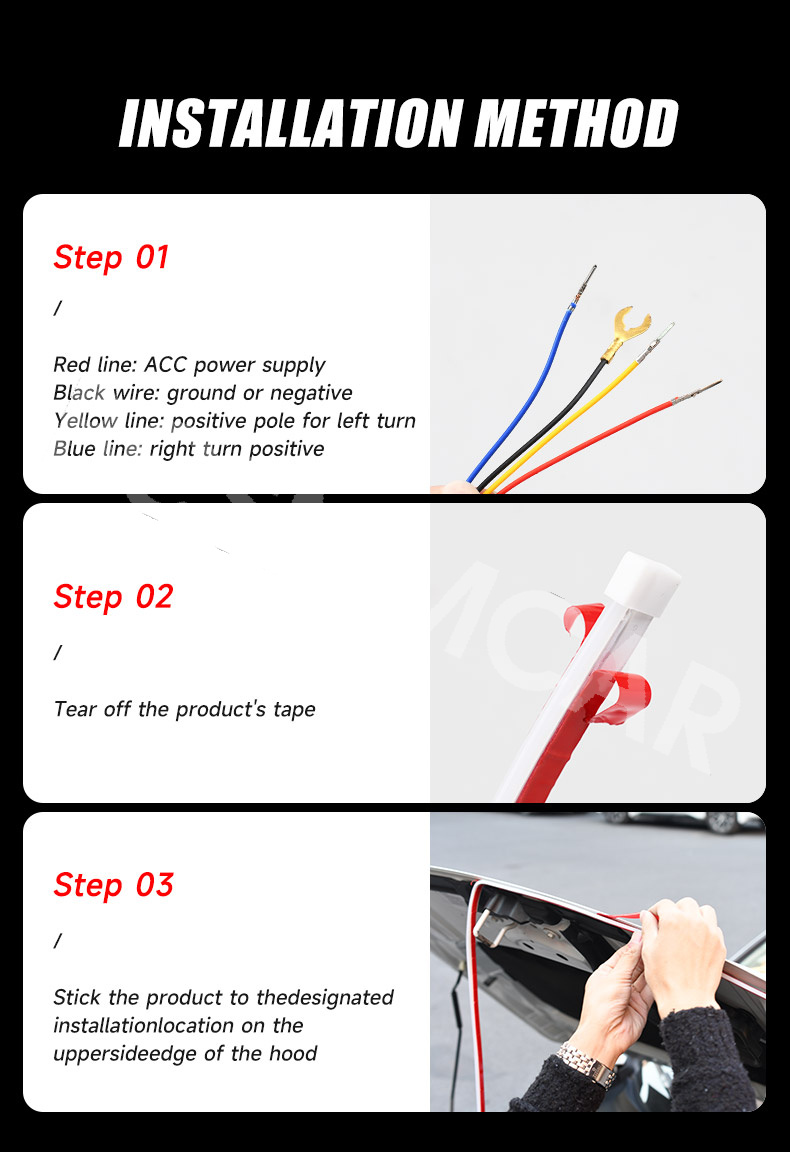 INSTALLATION METHOD

Step 01

/

Red line: ACC power supply
Black wire: ground or negative
Yellow line: positive pole for left turn
Blue line: right turn positive

Step 02

/

Tear off the product's tape

Step 03

/

Stick the product to thedesignated installationlocation on the uppersideedge of the hood