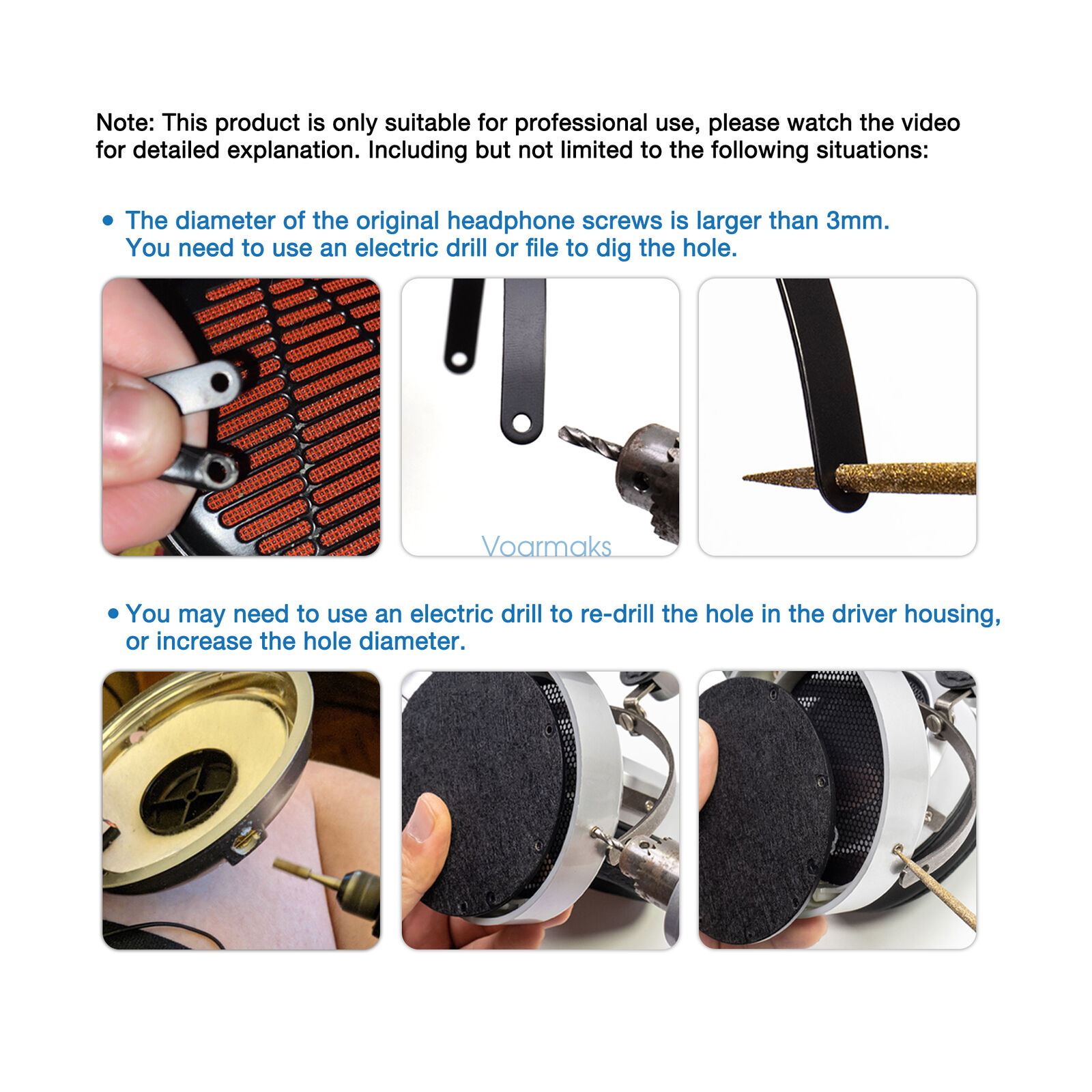 Note: This product is only suitable for professional use, please watch the video for detailed explanation. Including but not limited to the following situations:

• The diameter of the original headphone screws is larger than 3mm. You need to use an electric drill or file to dig the hole.

Voarmaks

• You may need to use an electric drill to re-drill the hole in the driver housing, or increase the hole diameter.