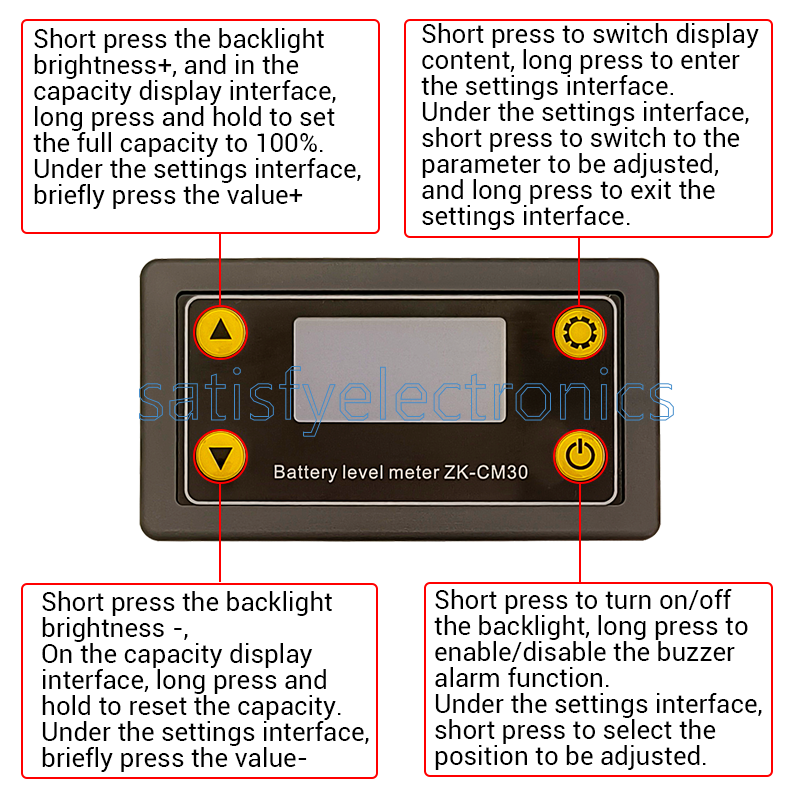 Short press the backlight brightness+, and in the capacity display interface, long press and hold to set the full capacity to 100%.
Under the settings interface, briefly press the value+

Short press to switch display content, long press to enter the settings interface.
Under the settings interface, short press to switch to the parameter to be adjusted, and long press to exit the settings interface.

satisfyelectronics

Battery level meter ZK-CM30

Short press the backlight brightness -,
On the capacity display interface, long press and hold to reset the capacity.
Under the settings interface, briefly press the value-

Short press to turn on/off the backlight, long press to enable/disable the buzzer alarm function.
Under the settings interface, short press to select the position to be adjusted.