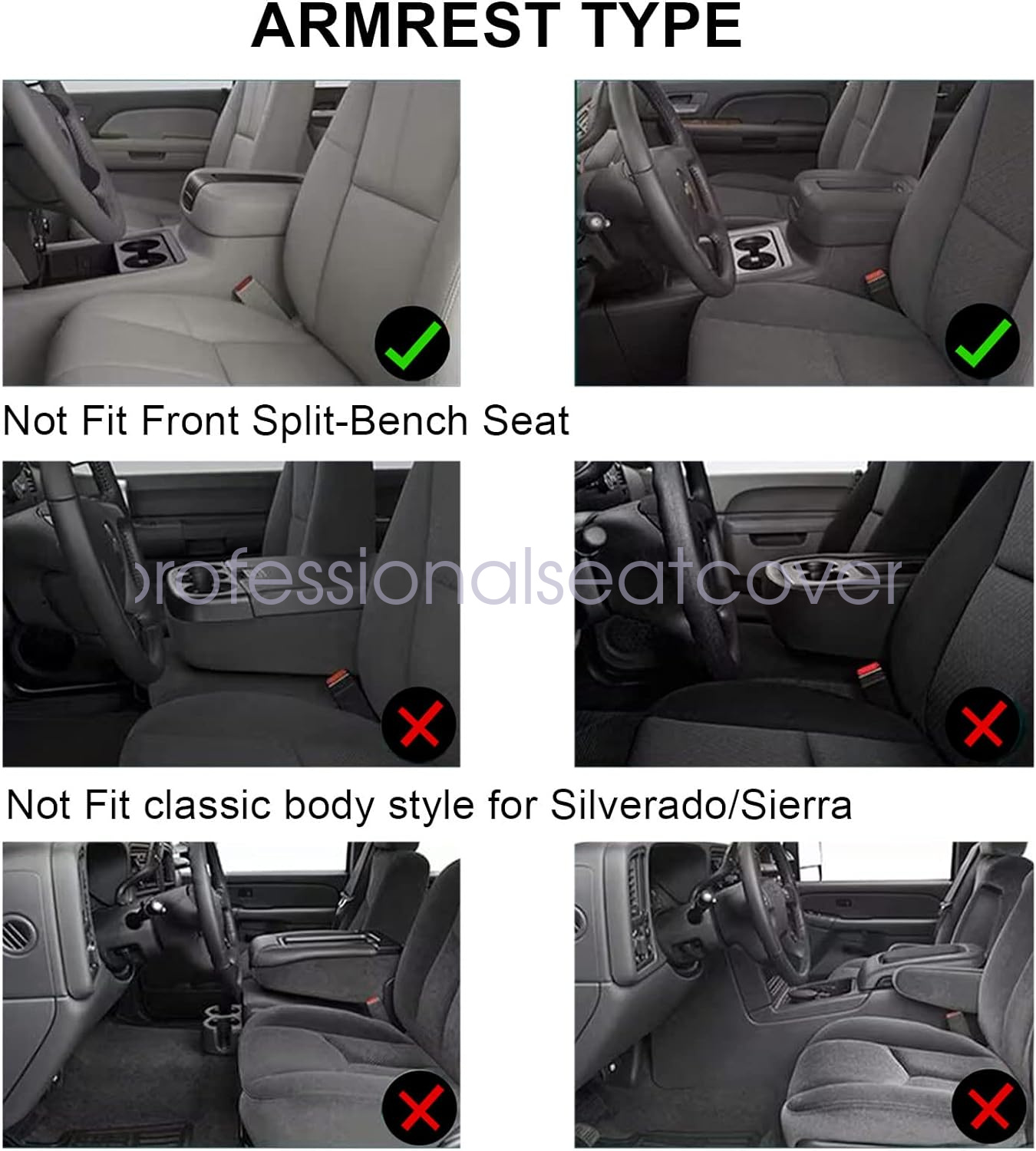 ARMREST TYPE

Not Fit Front Split-Bench Seat

professionalseatcover

Not Fit classic body style for Silverado/Sierra